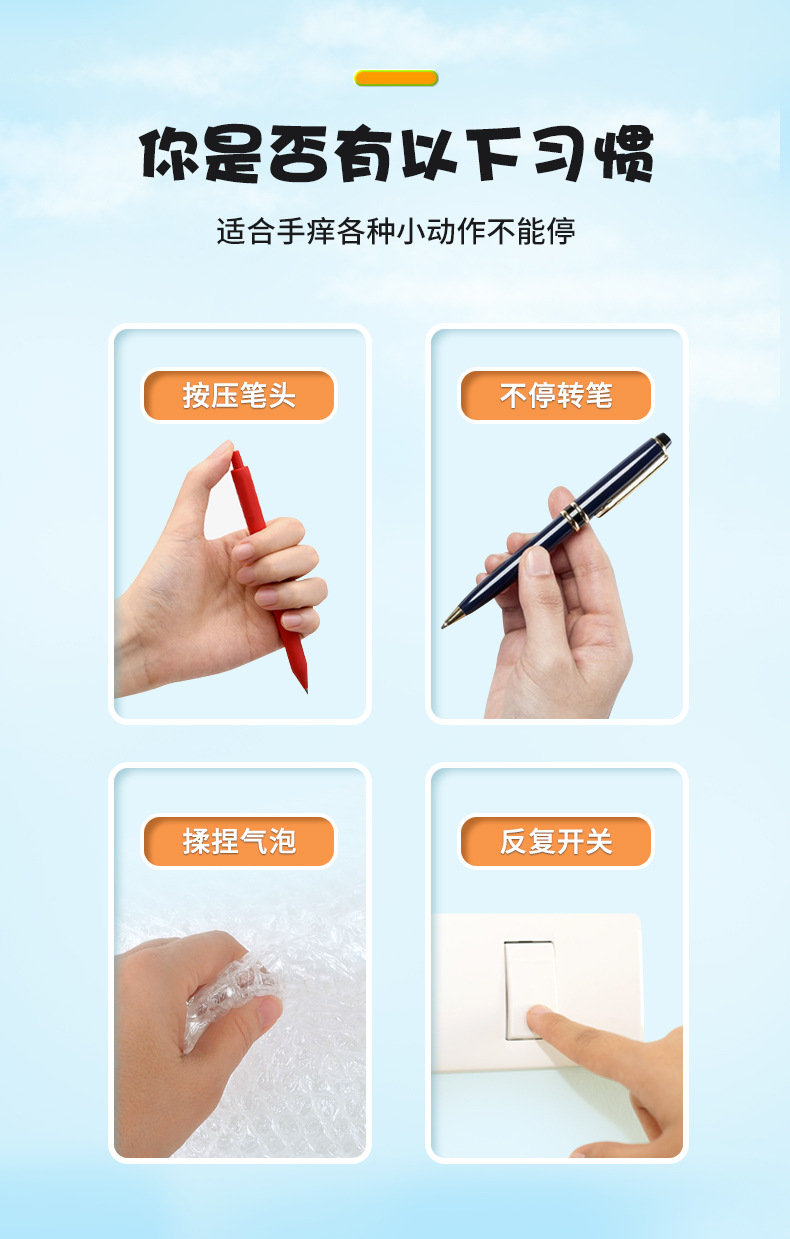 你是否有以下习惯

适合手痒各种小动作不能停

按压笔头

不停转笔

揉捏气泡

反复开关