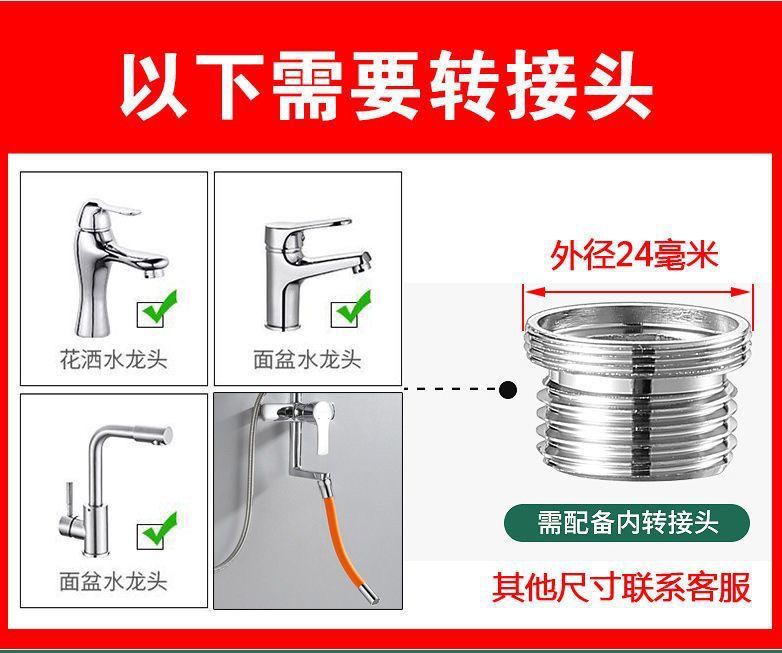 以下需要转接头

花洒水龙头

面盆水龙头

面盆水龙头

外径24毫米

需配备内转接头

其他尺寸联系客服