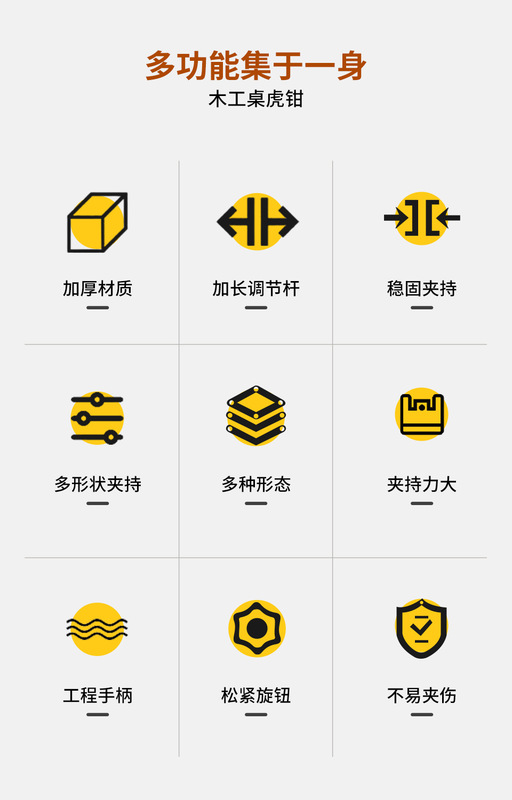 多功能集于一身
木工桌虎钳

加厚材质

加长调节杆

稳固夹持

多形状夹持

多种形态

夹持力大

工程手柄

松紧旋钮

不易夹伤