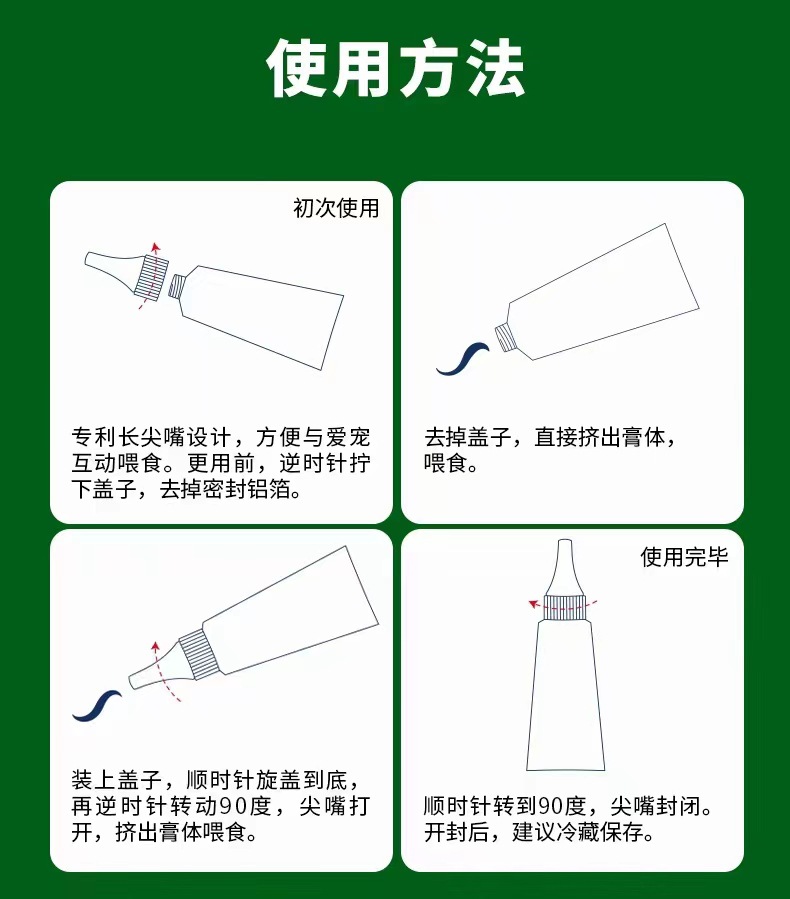 使用方法

初次使用

专利长尖嘴设计，方便与爱宠互动喂食。更用前，逆时针拧下盖子，去掉密封铝箔。

去掉盖子，直接挤出膏体，喂食。

装上盖子，顺时针旋盖到底，再逆时针转动90度，尖嘴打开，挤出膏体喂食。

使用完毕

顺时针转到90度，尖嘴封闭。开封后，建议冷藏保存。