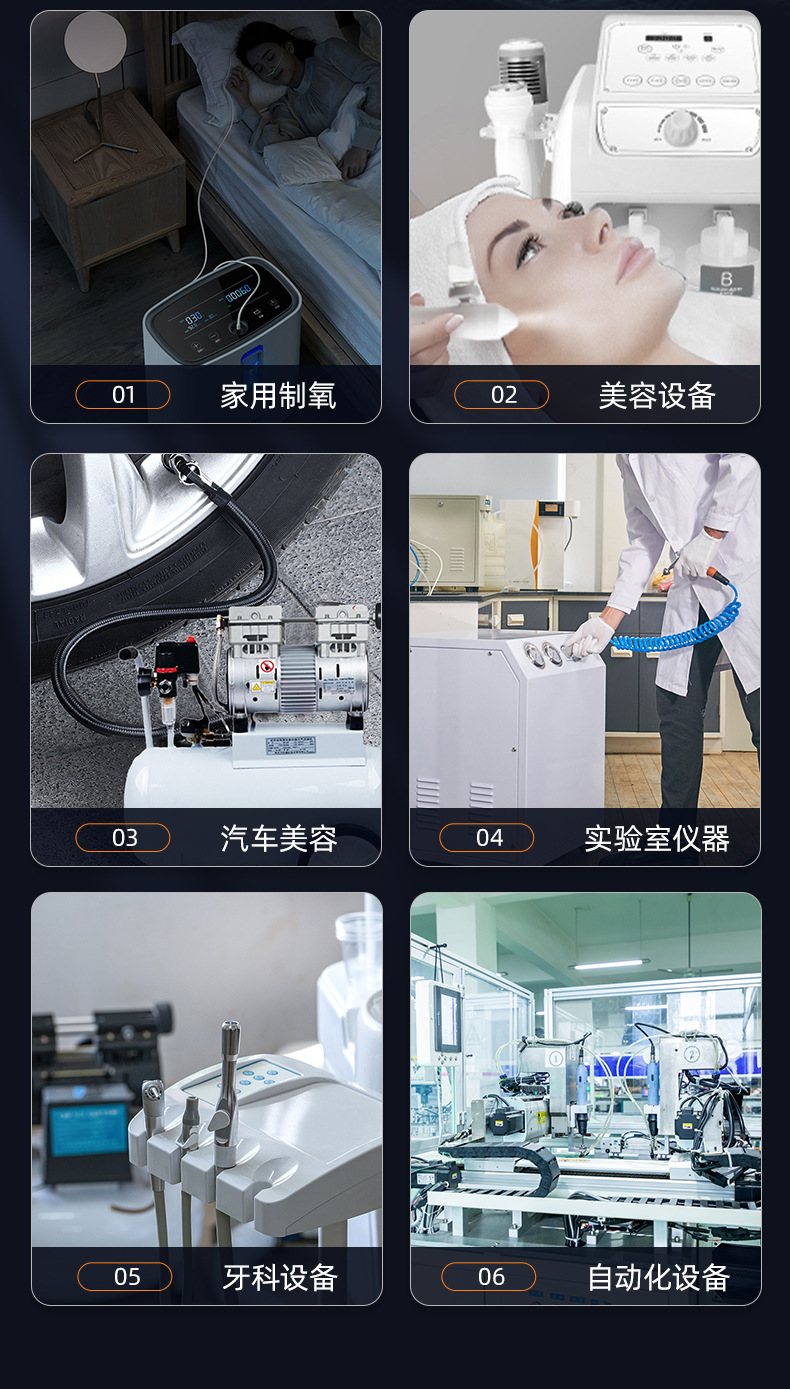 01 家用制氧

02 美容设备

03 汽车美容

04 实验室仪器

05 牙科设备

06 自动化设备