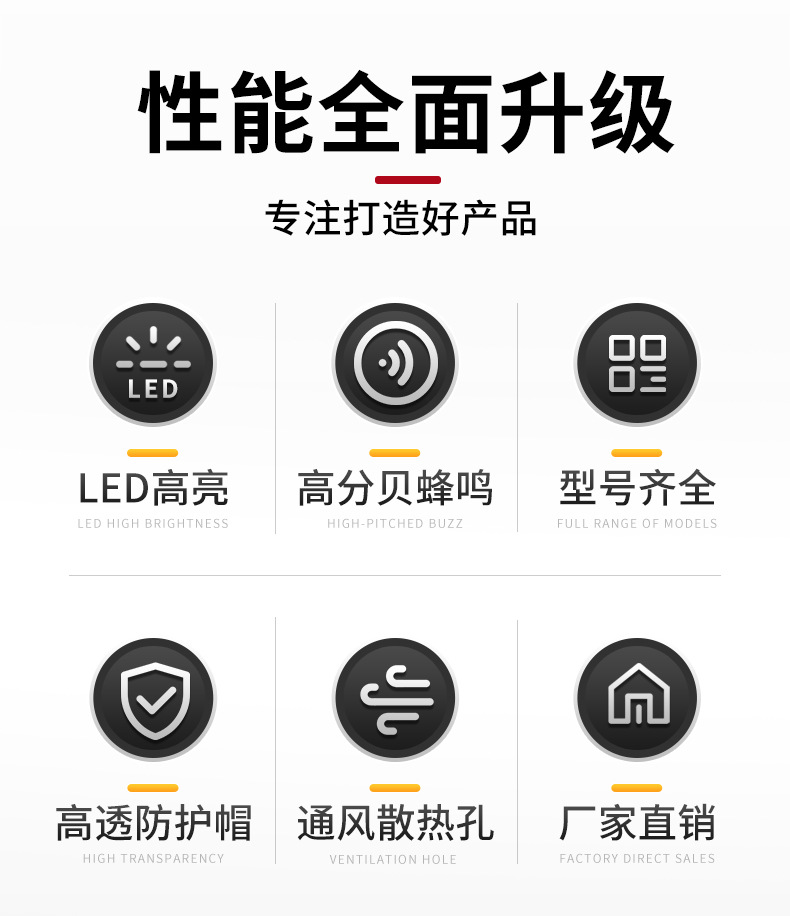 性能全面升级

专注打造好产品

LED

LED高亮
LED HIGH BRIGHTNESS

高分贝蜂鸣
HIGH-PITCHED BUZZ

型号齐全
FULL RANGE OF MODELS

高透防护帽
HIGH TRANSPARENCY

通风散热孔
VENTILATION HOLE

厂家直销
FACTORY DIRECT SALES