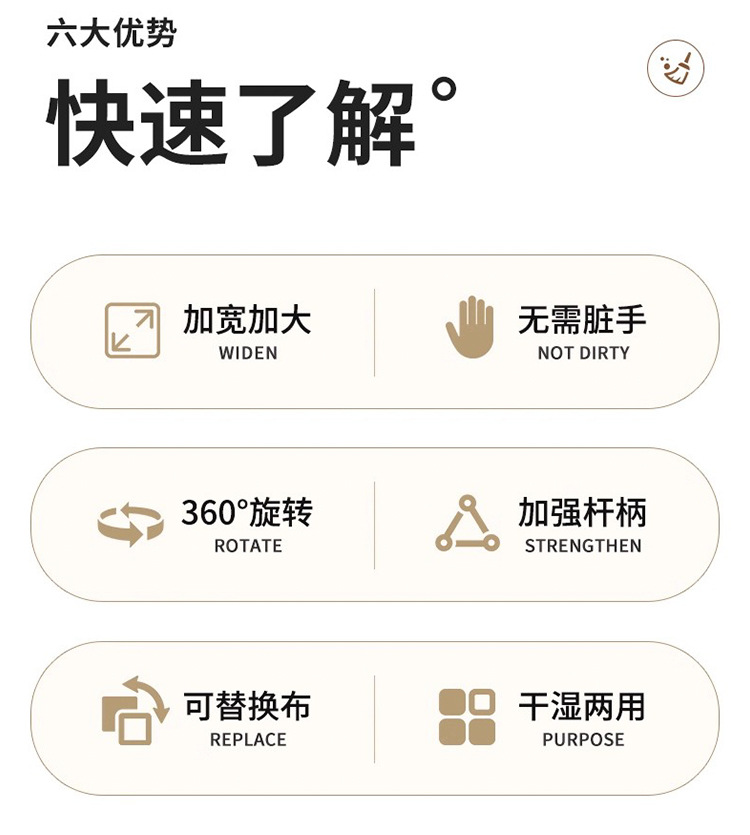 六大优势

快速了解°

加宽加大
WIDEN

无需脏手
NOT DIRTY

360°旋转
ROTATE

加强杆柄
STRENGTHEN

可替换布
REPLACE

干湿两用
PURPOSE