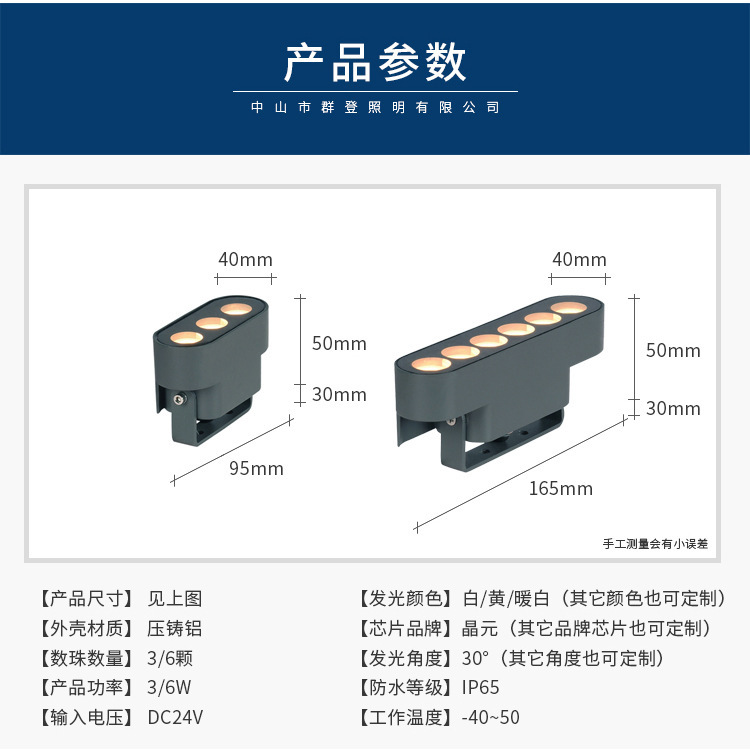 产品参数

中山市群登照明有限公司

40mm

50mm

30mm

95mm

40mm

50mm

30mm

165mm

手工测量会有小误差

【产品尺寸】 见上图
【外壳材质】 压铸铝
【数珠数量】 3/6颗
【产品功率】 3/6W
【输入电压】 DC24V

【发光颜色】 白/黄/暖白（其它颜色也可定制）
【芯片品牌】 晶元（其它品牌芯片也可定制）
【发光角度】 30°（其它角度也可定制）
【防水等级】 IP65
【工作温度】 -40~50