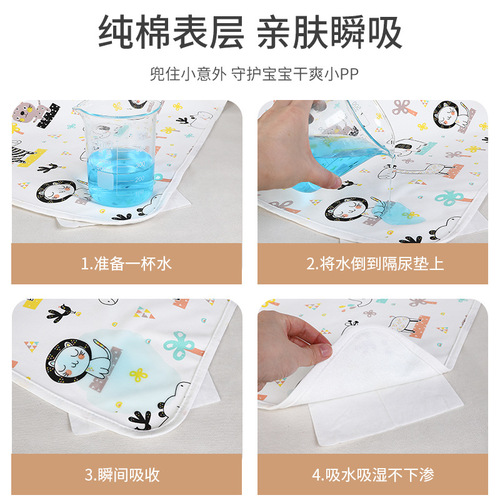 纯棉表层 亲肤瞬吸

兜住小意外 守护宝宝干爽小PP

300
200

1.准备一杯水

2.将水倒到隔尿垫上

3.瞬间吸收

4.吸水吸湿不下渗