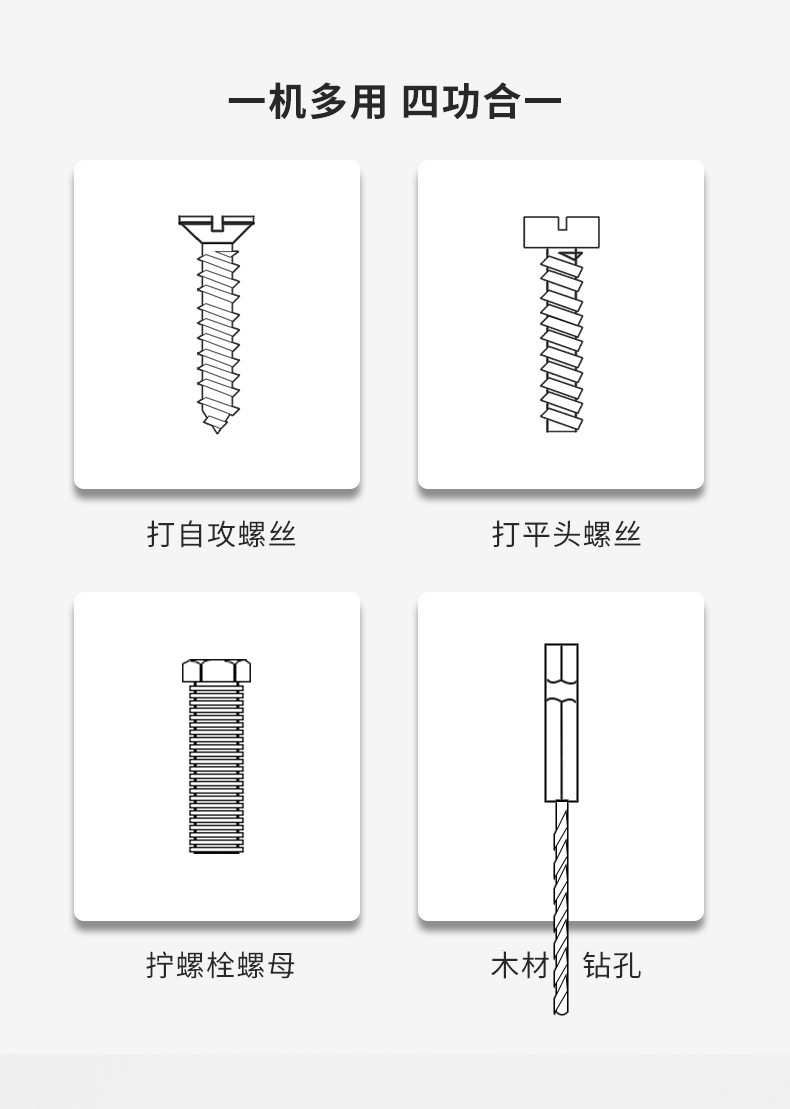 一机多用 四功合一

打自攻螺丝

打平头螺丝

拧螺栓螺母

木材 钻孔