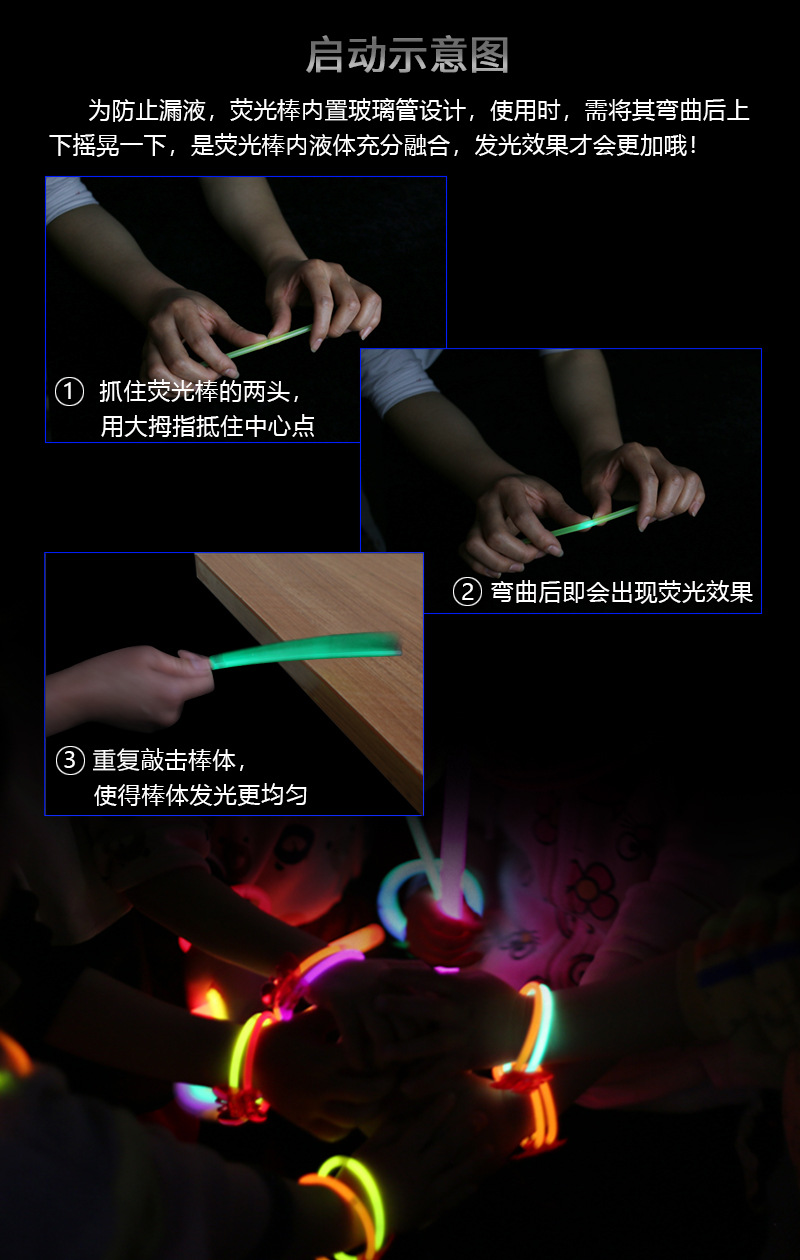 启动示意图

为防止漏液，荧光棒内置玻璃管设计，使用时，需将其弯曲后上下摇晃一下，是荧光棒内液体充分融合，发光效果才会更加哦！

① 抓住荧光棒的两头，用大拇指抵住中心点

② 弯曲后即会出现荧光效果

③ 重复敲击棒体，使得棒体发光更均匀