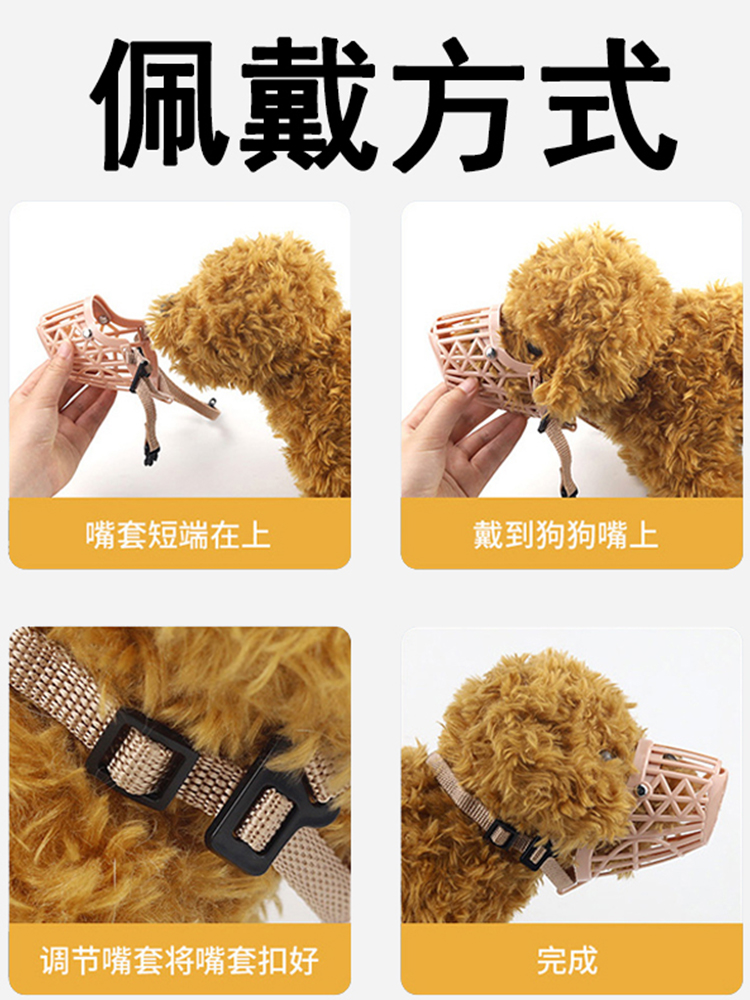 佩戴方式

嘴套短端在上

戴到狗狗嘴上

调节嘴套将嘴套扣好

完成