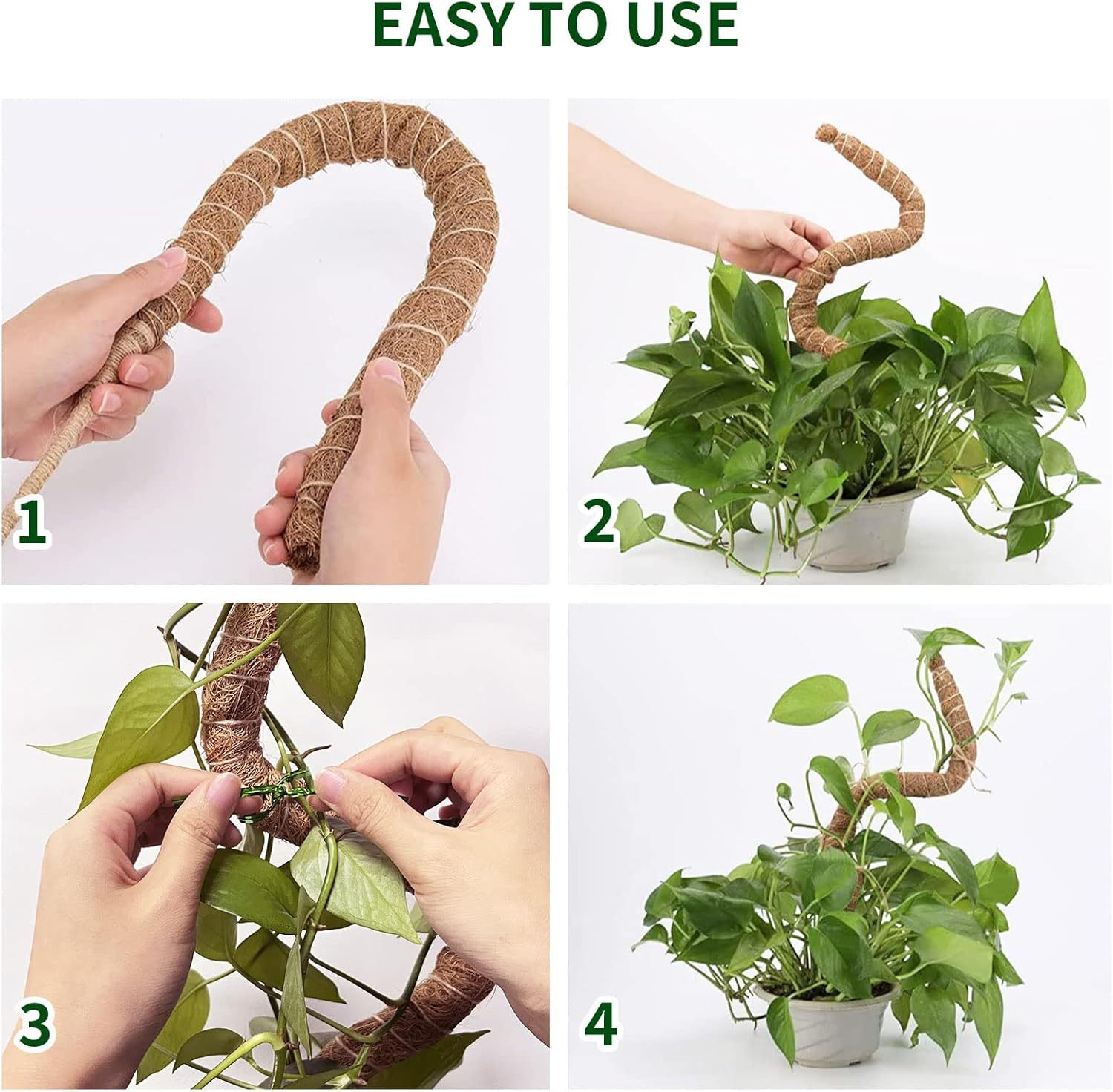 EASY TO USE

1

2

3

4