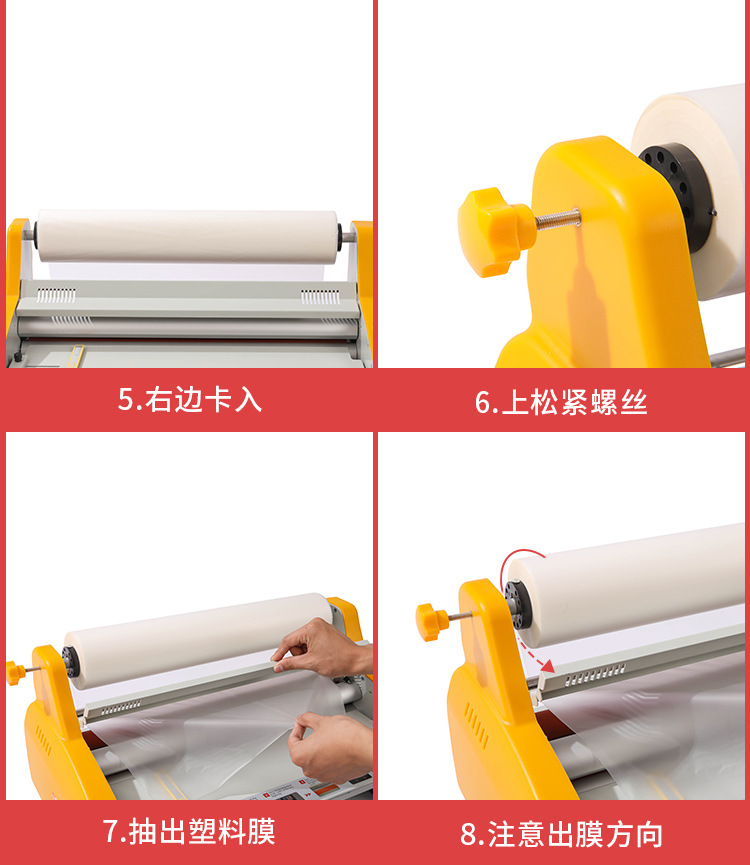 5.右边卡入

6.上松紧螺丝

7.抽出塑料膜

8.注意出膜方向