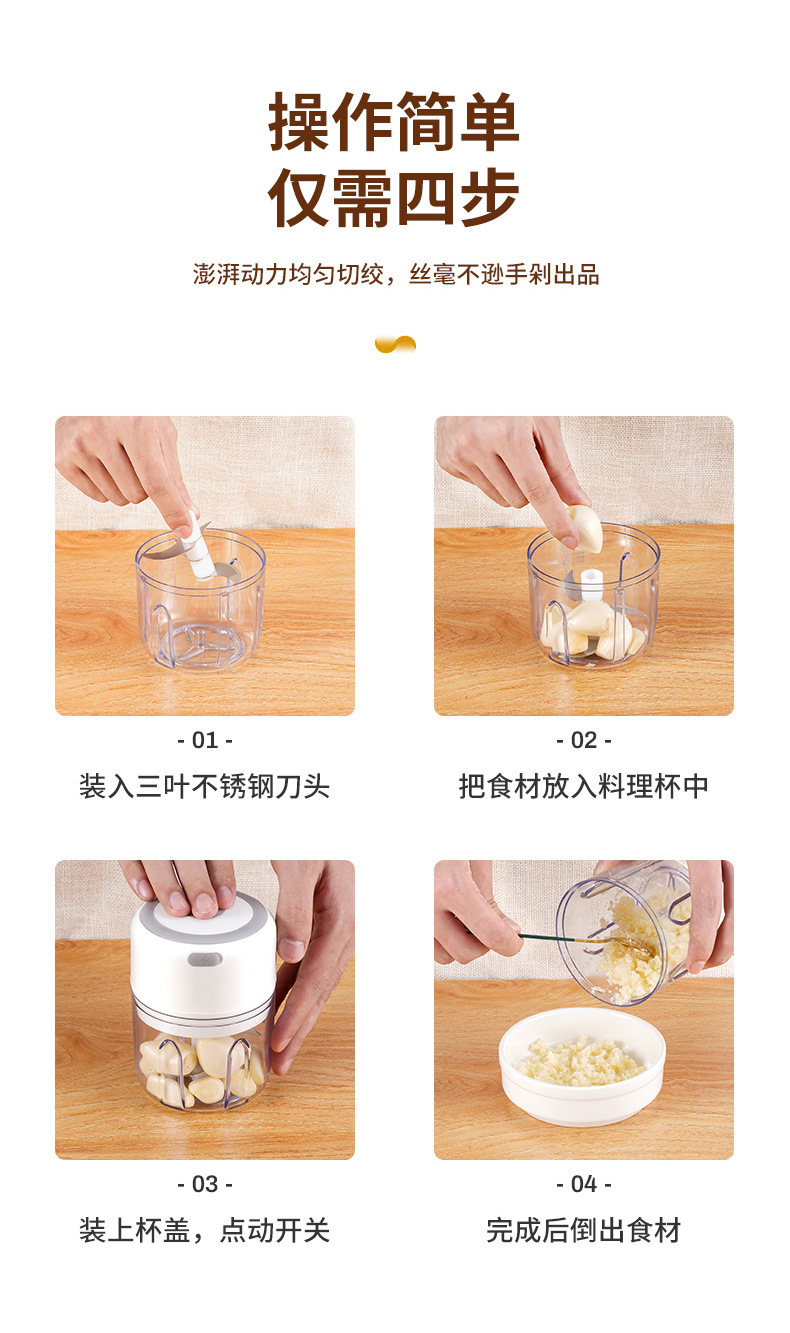 操作简单
仅需四步

澎湃动力均匀切绞，丝毫不逊手剁出品

- 01 -
装入三叶不锈钢刀头

- 02 -
把食材放入料理杯中

- 03 -
装上杯盖，点动开关

- 04 -
完成后倒出食材