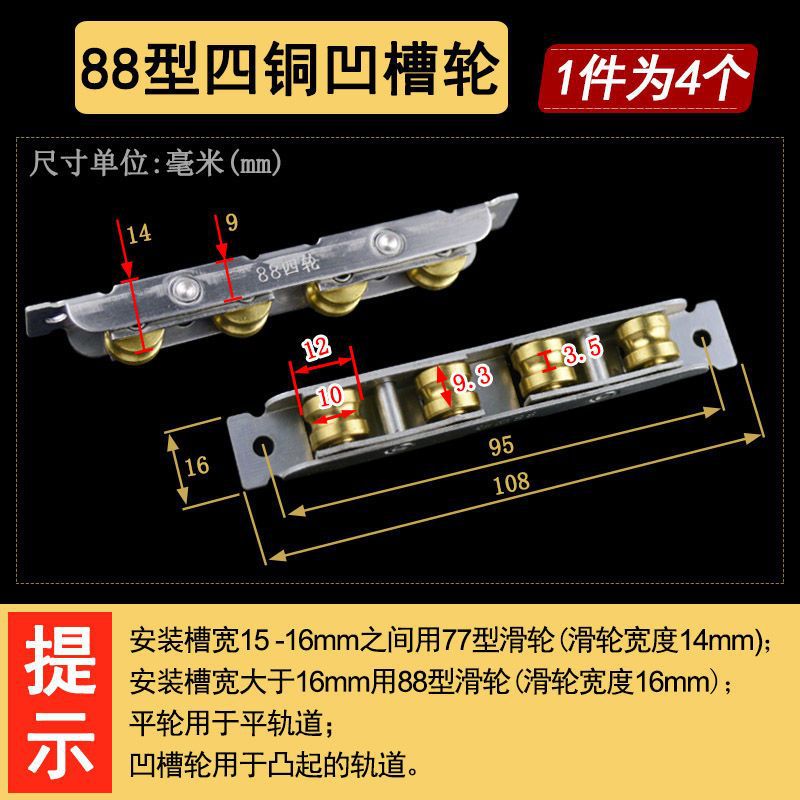 88型四铜凹槽轮

1件为4个

尺寸单位:毫米(mm)

14
9
88四轮
12
10
9.3
3.5
16
95
108

提示

安装槽宽15 -16mm之间用77型滑轮(滑轮宽度14mm);
安装槽宽大于16mm用88型滑轮(滑轮宽度16mm);
平轮用于平轨道;
凹槽轮用于凸起的轨道。