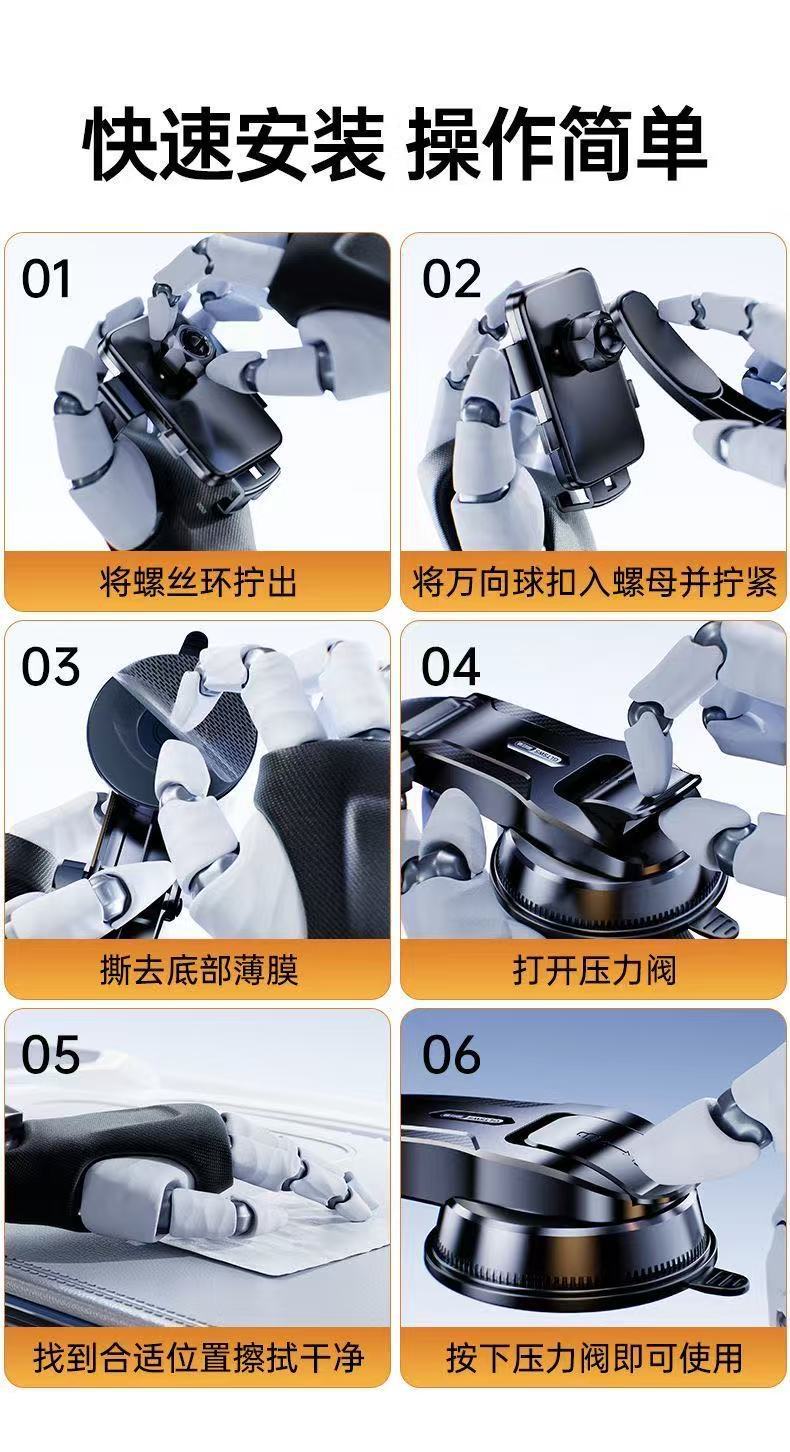 快速安装 操作简单

01
将螺丝环拧出

02
将万向球扣入螺母并拧紧

03
撕去底部薄膜

04
打开压力阀

05
找到合适位置擦拭干净

06
按下压力阀即可使用