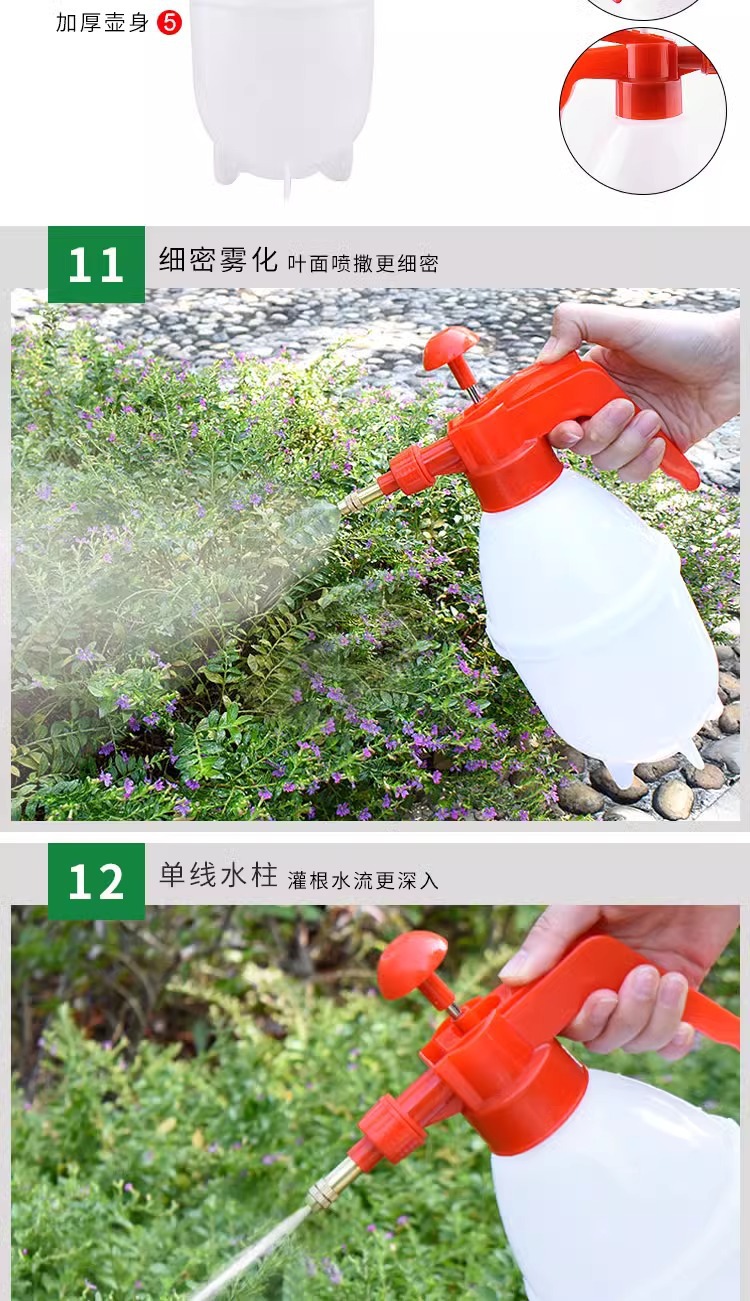 加厚壶身 5

11 细密雾化 叶面喷撒更细密

12 单线水柱 灌根水流更深入