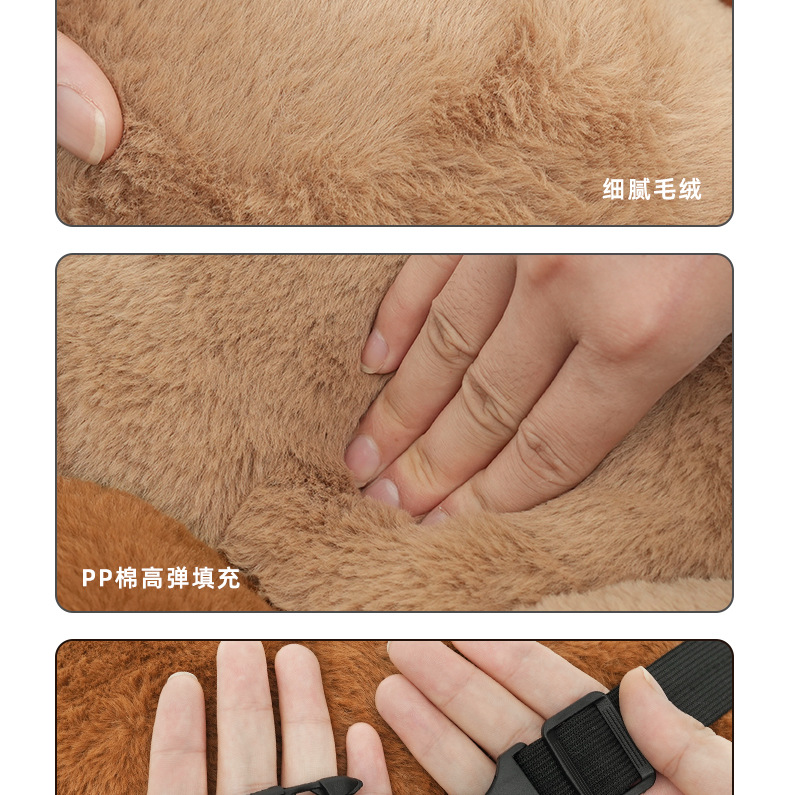 细腻毛绒

PP棉高弹填充