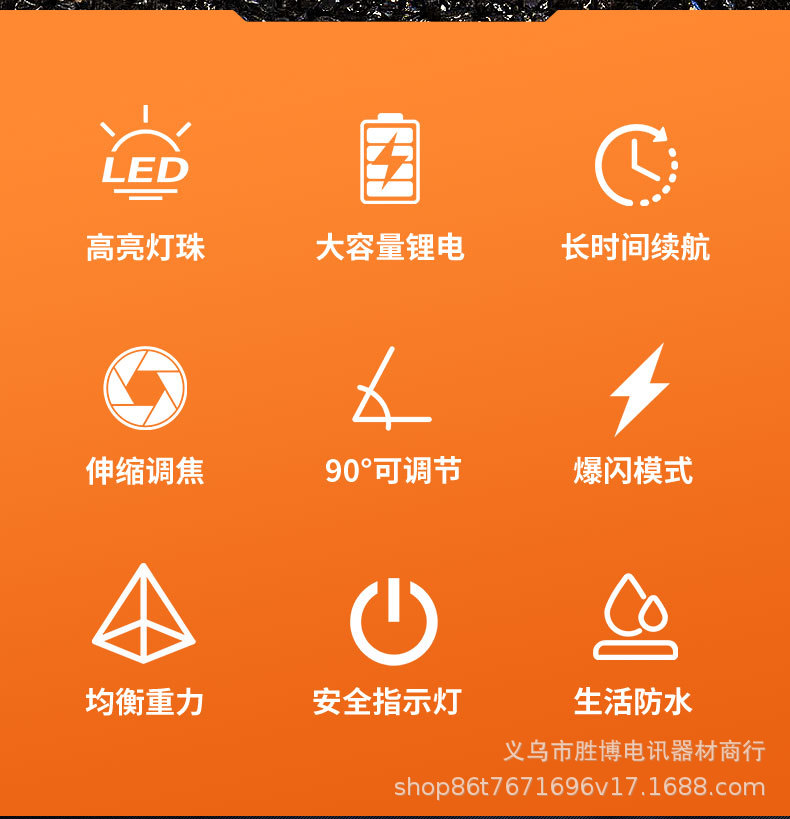 LED

高亮灯珠

大容量锂电

长时间续航

伸缩调焦

90°可调节

爆闪模式

均衡重力

安全指示灯

生活防水

义乌市胜博电讯器材商行
shop86t7671696v17.1688.com