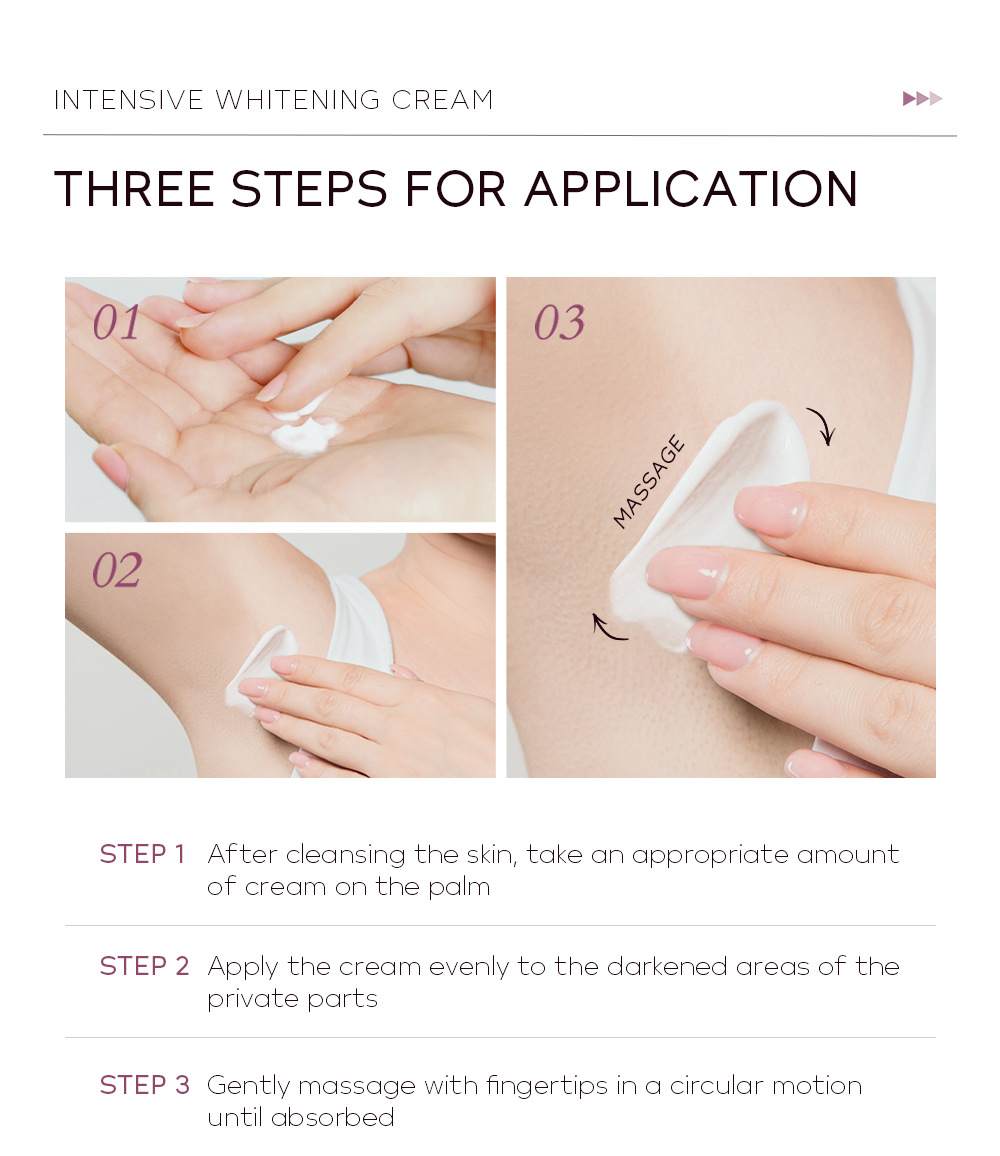 INTENSIVE WHITENING CREAM

THREE STEPS FOR APPLICATION

01

02

03

MASSAGE

STEP 1 After cleansing the skin, take an appropriate amount of cream on the palm

STEP 2 Apply the cream evenly to the darkened areas of the private parts

STEP 3 Gently massage with fingertips in a circular motion until absorbed