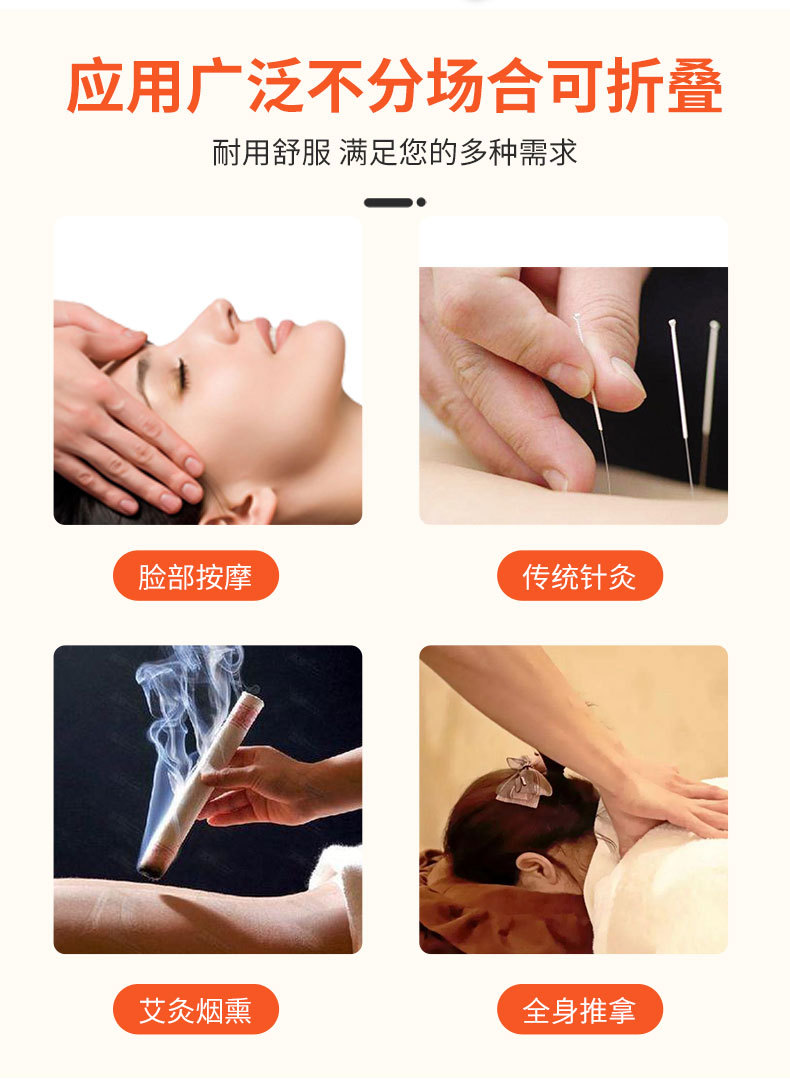 应用广泛不分场合可折叠

耐用舒服 满足您的多种需求

脸部按摩

传统针灸

艾灸烟熏

全身推拿