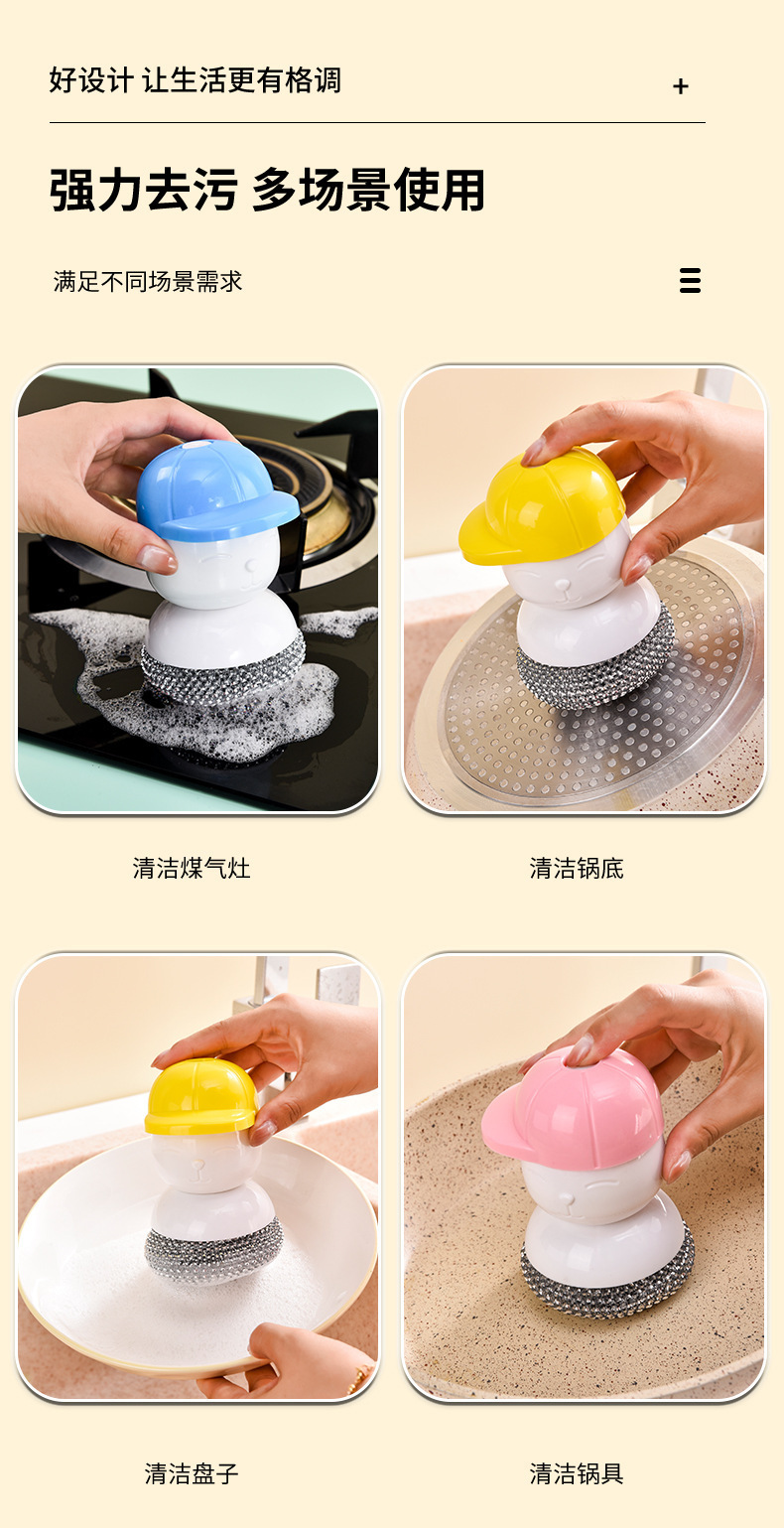 好设计 让生活更有格调

+

强力去污 多场景使用

满足不同场景需求

清洁煤气灶

清洁锅底

清洁盘子

清洁锅具