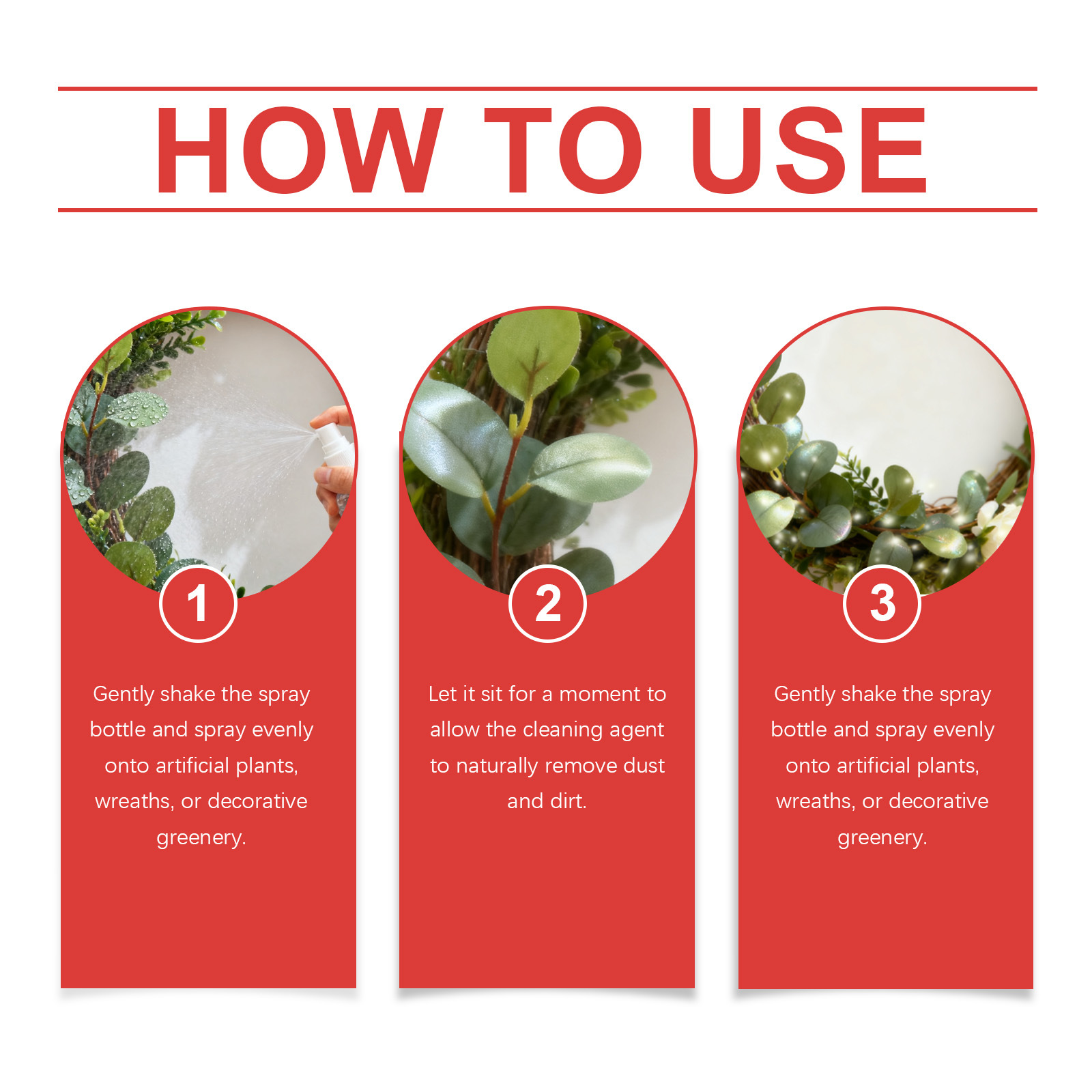 HOW TO USE

1

Gently shake the spray bottle and spray evenly onto artificial plants, wreaths, or decorative greenery.

2

Let it sit for a moment to allow the cleaning agent to naturally remove dust and dirt.

3

Gently shake the spray bottle and spray evenly onto artificial plants, wreaths, or decorative greenery.