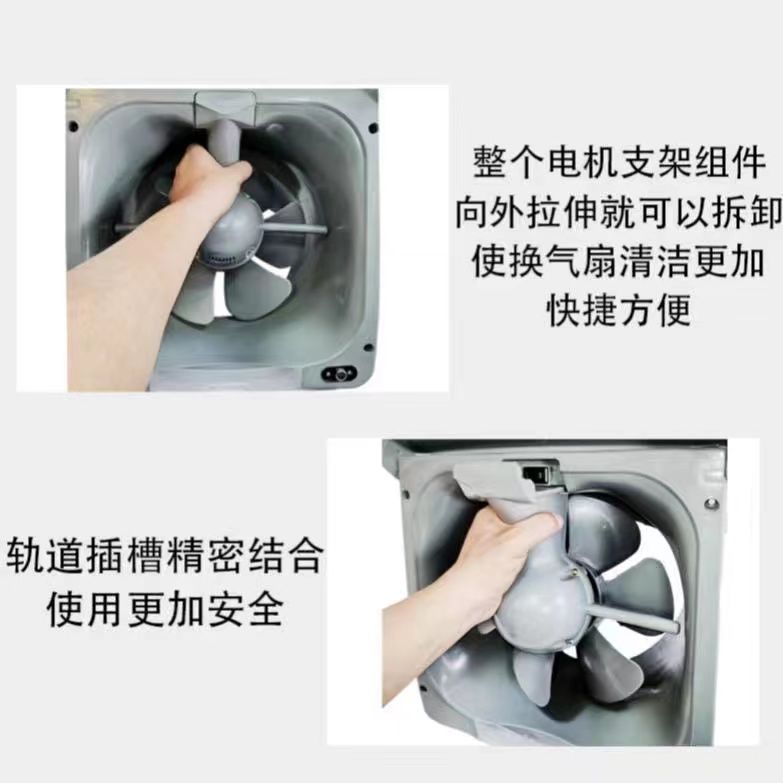 整个电机支架组件
向外拉伸就可以拆卸
使换气扇清洁更加
快捷方便

轨道插槽精密结合
使用更加安全