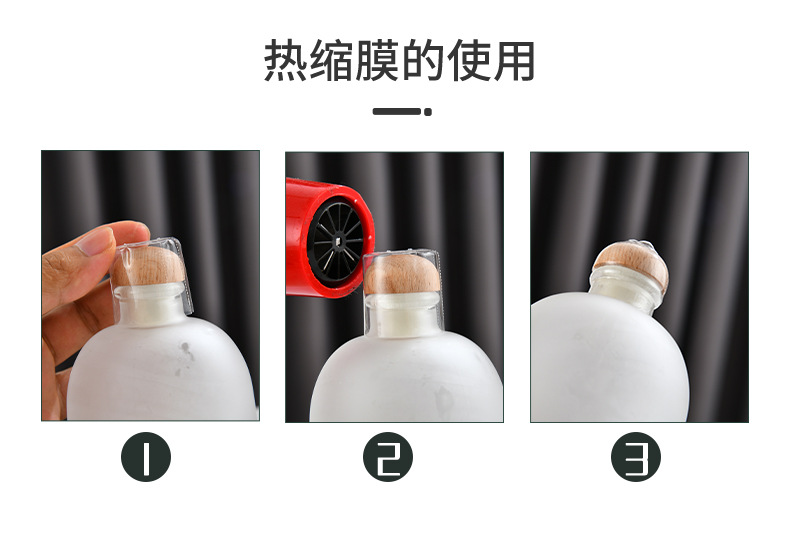 热缩膜的使用

1

2

3