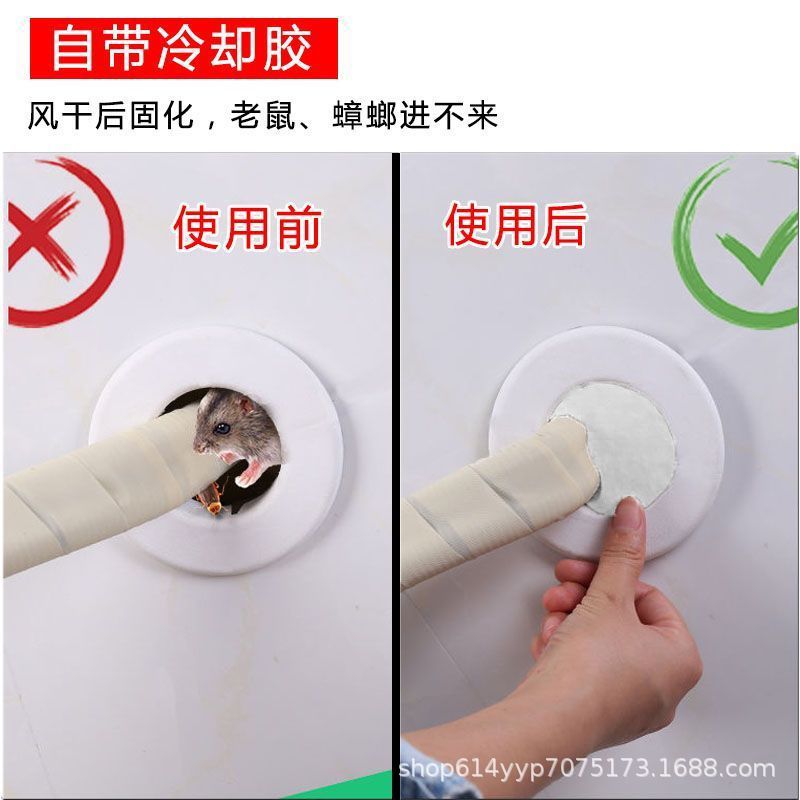 自带冷却胶

风干后固化，老鼠、蟑螂进不来

使用前

使用后

shop614yyp7075173.1688.com