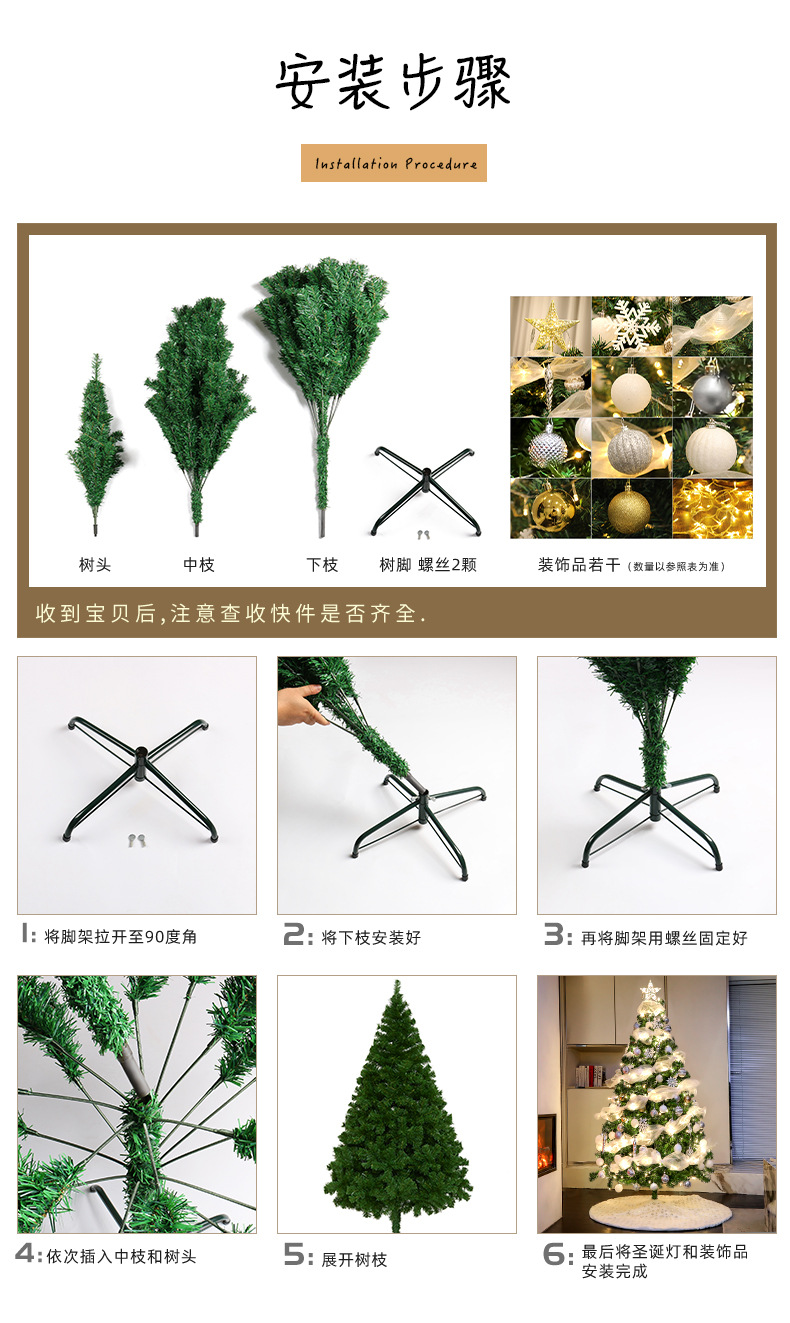 安装步骤

Installation Procedure

树头

中枝

下枝

树脚 螺丝2颗

装饰品若干（数量以参照表为准）

收到宝贝后，注意查收快件是否齐全.

1: 将脚架拉开至90度角

2: 将下枝安装好

3: 再将脚架用螺丝固定好

4: 依次插入中枝和树头

5: 展开树枝

6: 最后将圣诞灯和装饰品安装完成