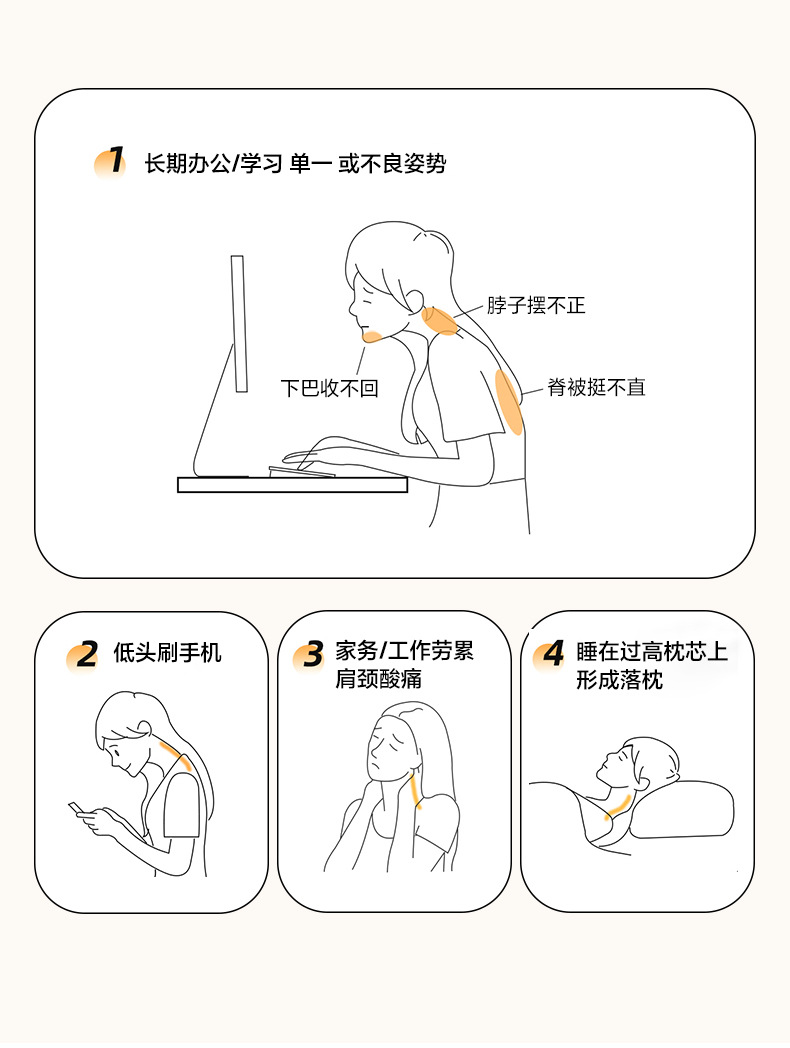 1 长期办公/学习 单一 或不良姿势

脖子摆不正

下巴收不回

脊被挺不直

2 低头刷手机

3 家务/工作劳累 肩颈酸痛

4 睡在过高枕芯上 形成落枕