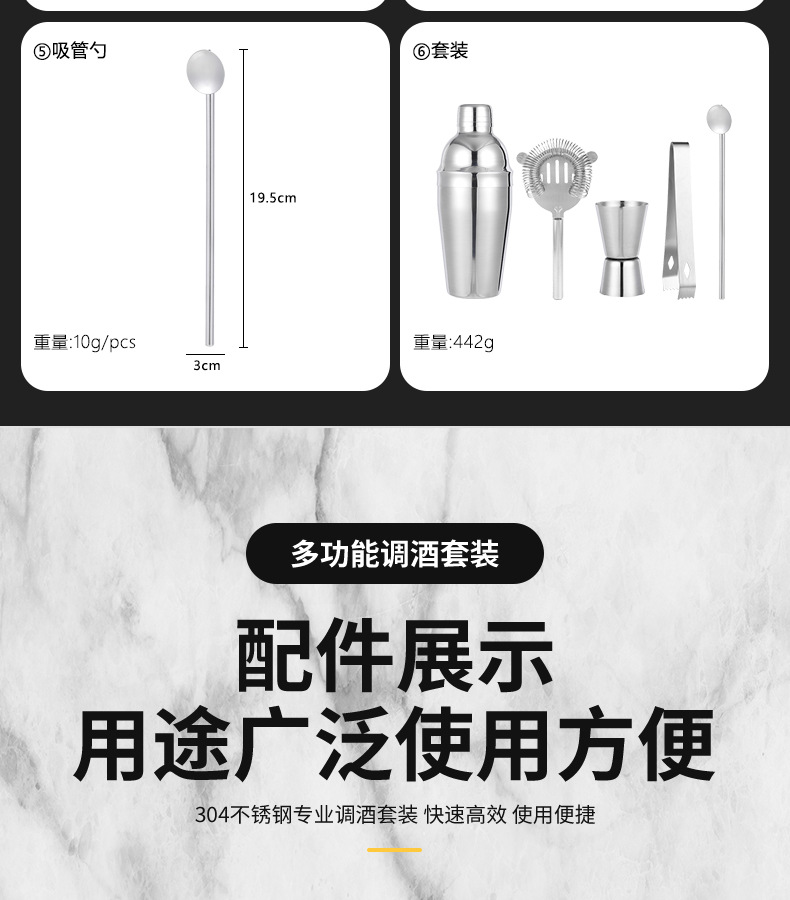 ⑤吸管勺

19.5cm

重量:10g/pcs

3cm

⑥套装

重量:442g

多功能调酒套装

配件展示
用途广泛使用方便

304不锈钢专业调酒套装 快速高效 使用便捷