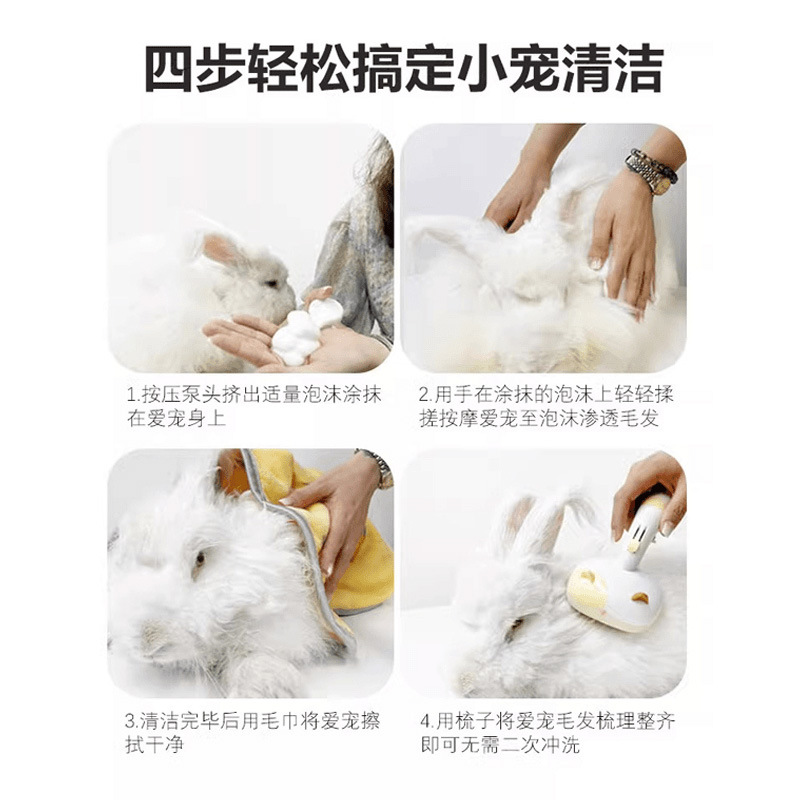 四步轻松搞定小宠清洁

1.按压泵头挤出适量泡沫涂抹在爱宠身上

2.用手在涂抹的泡沫上轻轻揉搓按摩爱宠至泡沫渗透毛发

3.清洁完毕后用毛巾将爱宠擦拭干净

4.用梳子将爱宠毛发梳理整齐即可无需二次冲洗