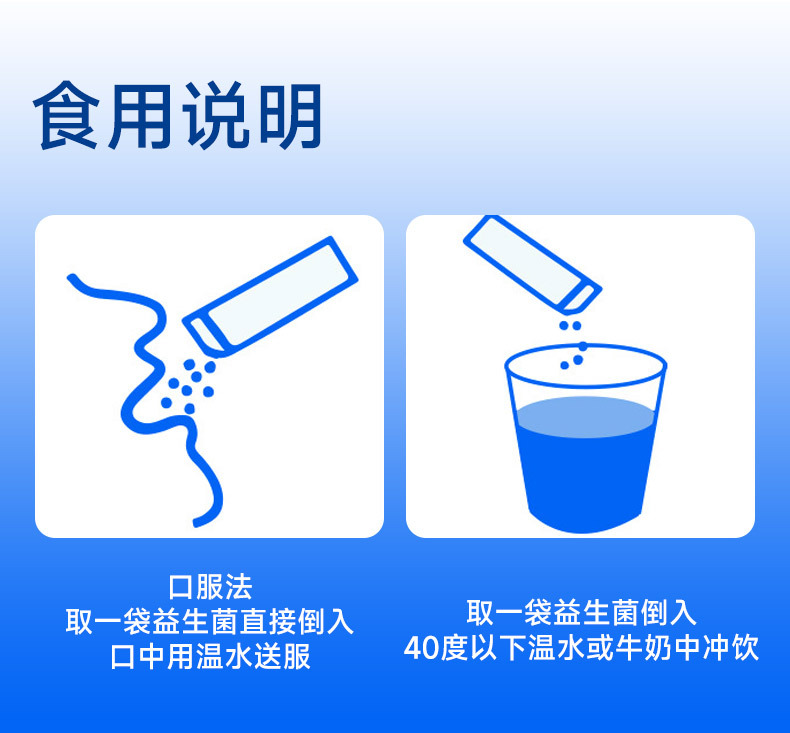 食用说明

口服法
取一袋益生菌直接倒入
口中用温水送服

取一袋益生菌倒入
40度以下温水或牛奶中冲饮