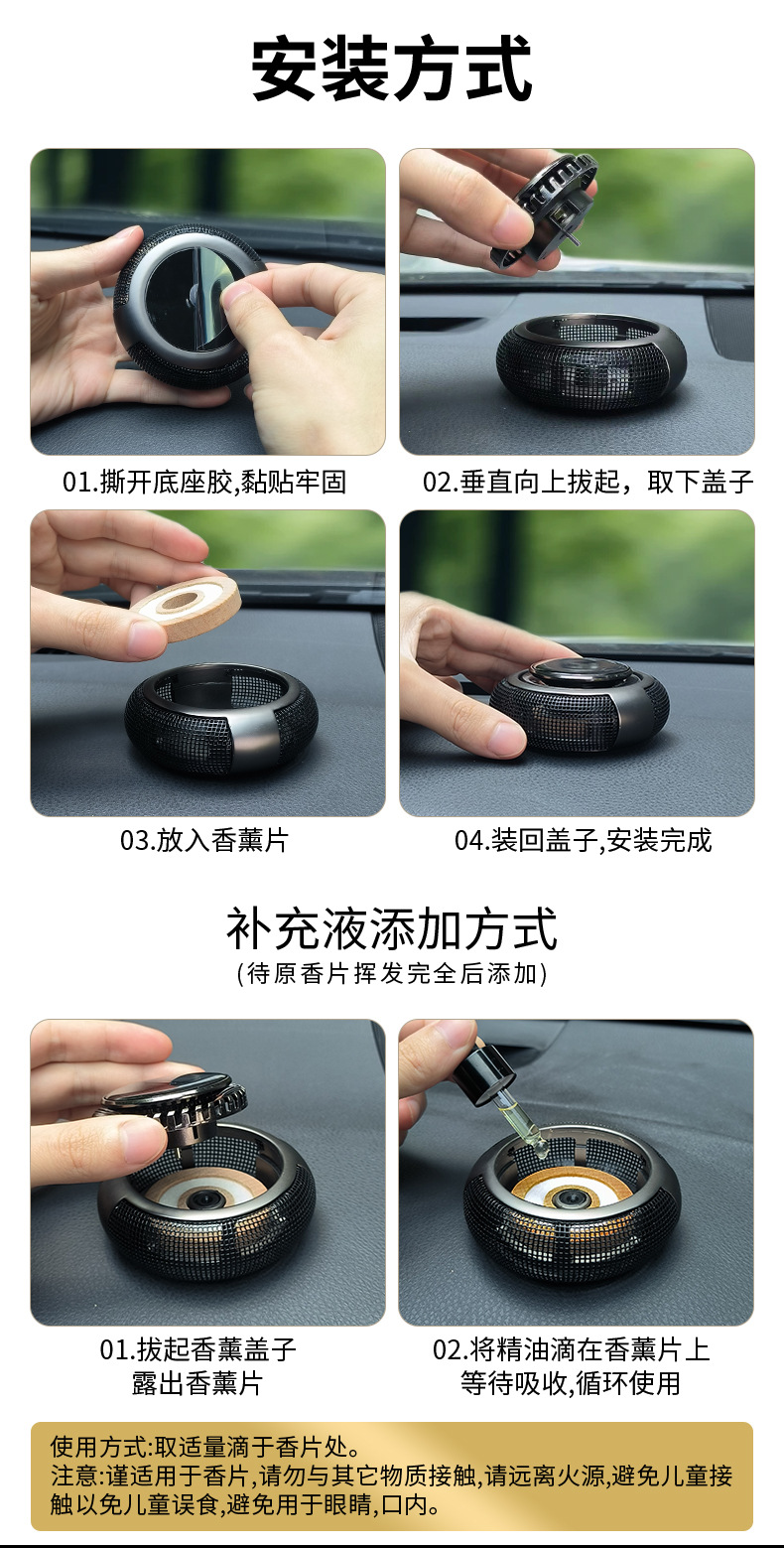 安装方式

01.撕开底座胶,黏贴牢固

02.垂直向上拔起，取下盖子

03.放入香薰片

04.装回盖子,安装完成

补充液添加方式

(待原香片挥发完全后添加)

01.拔起香薰盖子
露出香薰片

02.将精油滴在香薰片上
等待吸收,循环使用

使用方式:取适量滴于香片处。
注意:谨适用于香片,请勿与其它物质接触,请远离火源,避免儿童接触以免儿童误食,避免用于眼睛,口内。