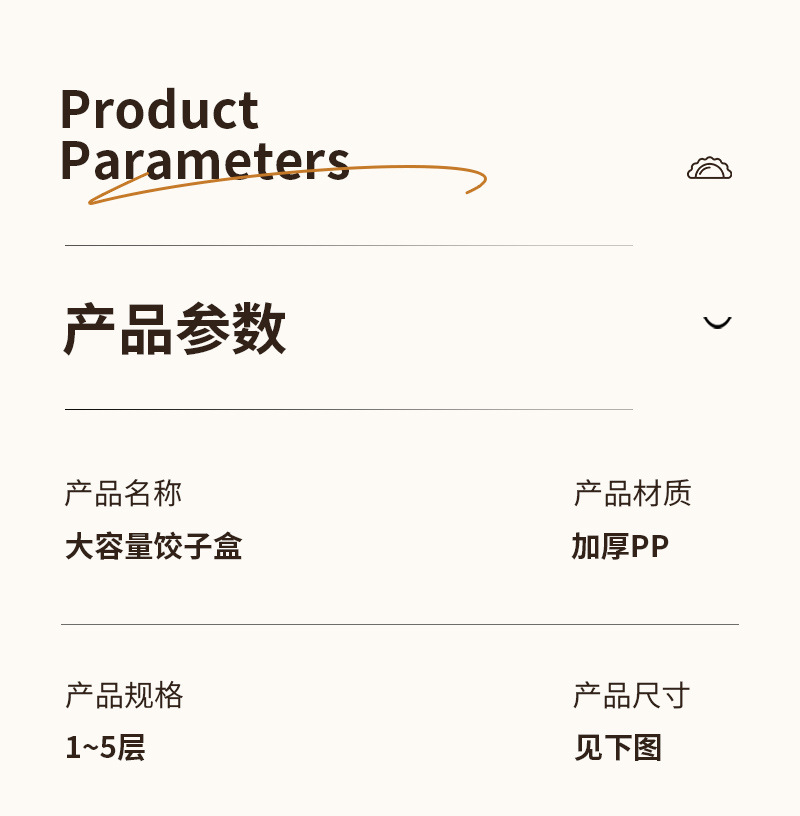 Product
Parameters

产品参数

产品名称
大容量饺子盒

产品材质
加厚PP

产品规格
1~5层

产品尺寸
见下图