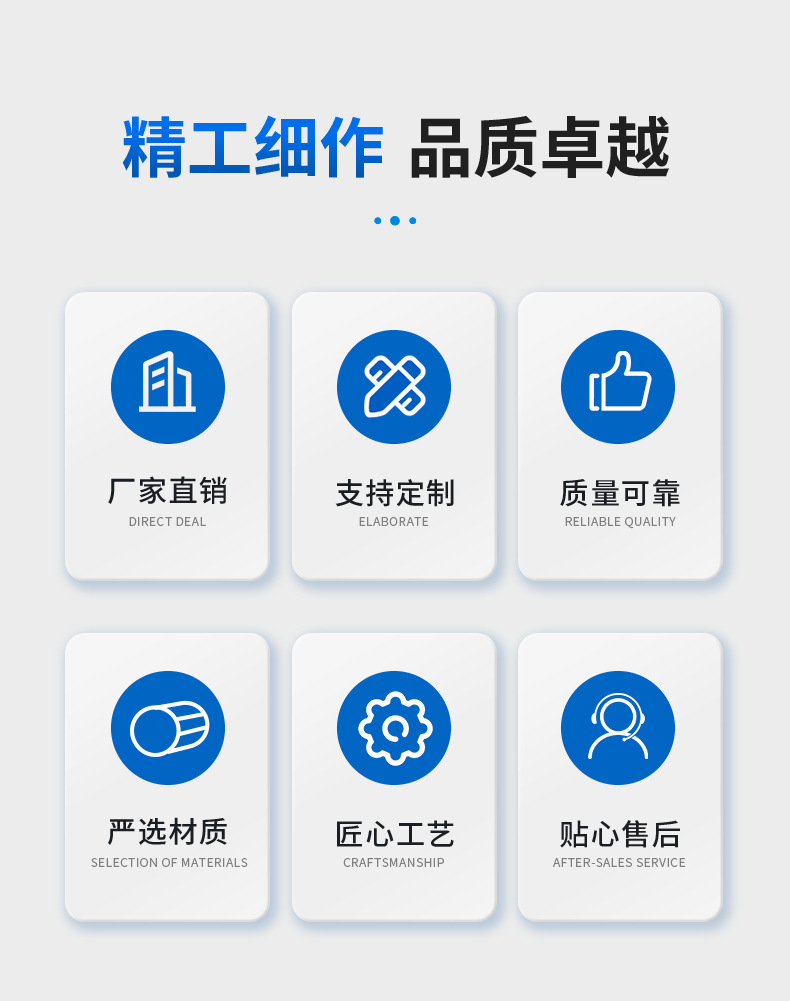 精工细作 品质卓越

厂家直销
DIRECT DEAL

支持定制
ELABORATE

质量可靠
RELIABLE QUALITY

严选材质
SELECTION OF MATERIALS

匠心工艺
CRAFTSMANSHIP

贴心售后
AFTER-SALES SERVICE