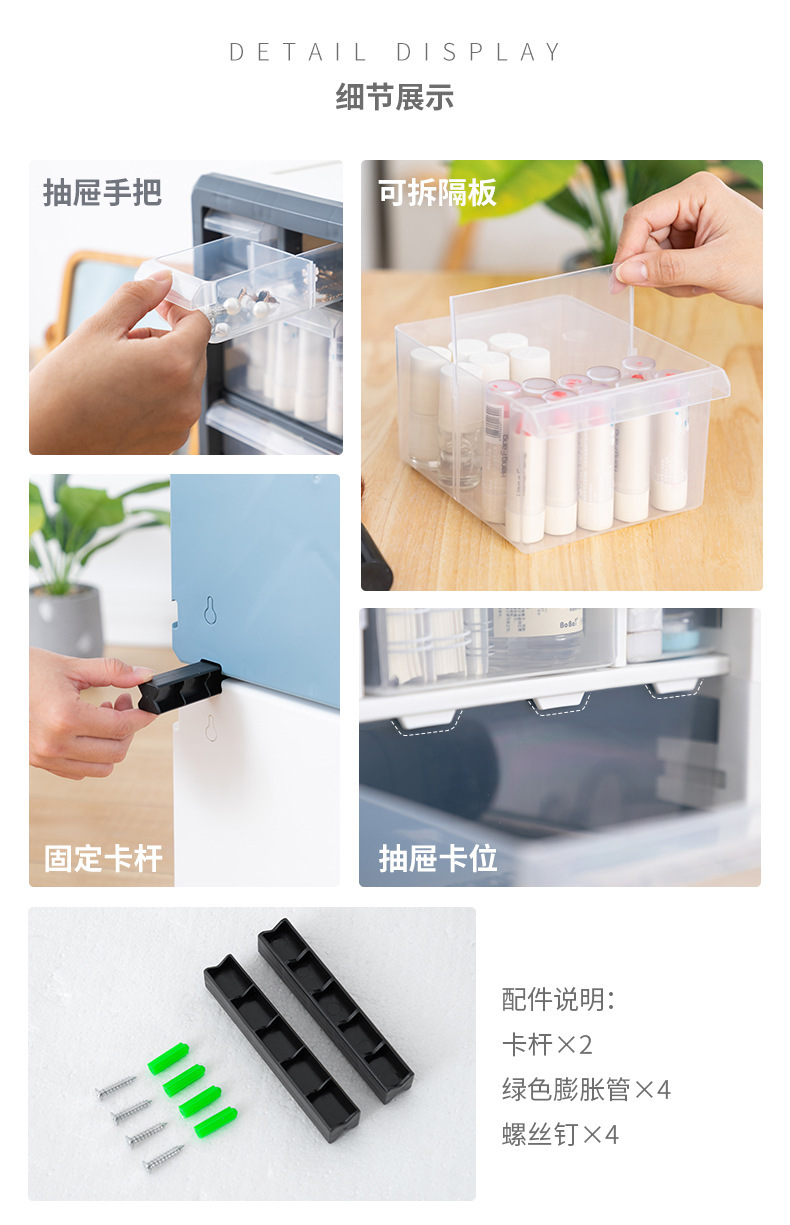 DETAIL DISPLAY
细节展示

抽屉手把

可拆隔板

固定卡杆

抽屉卡位

配件说明:
卡杆×2
绿色膨胀管×4
螺丝钉×4