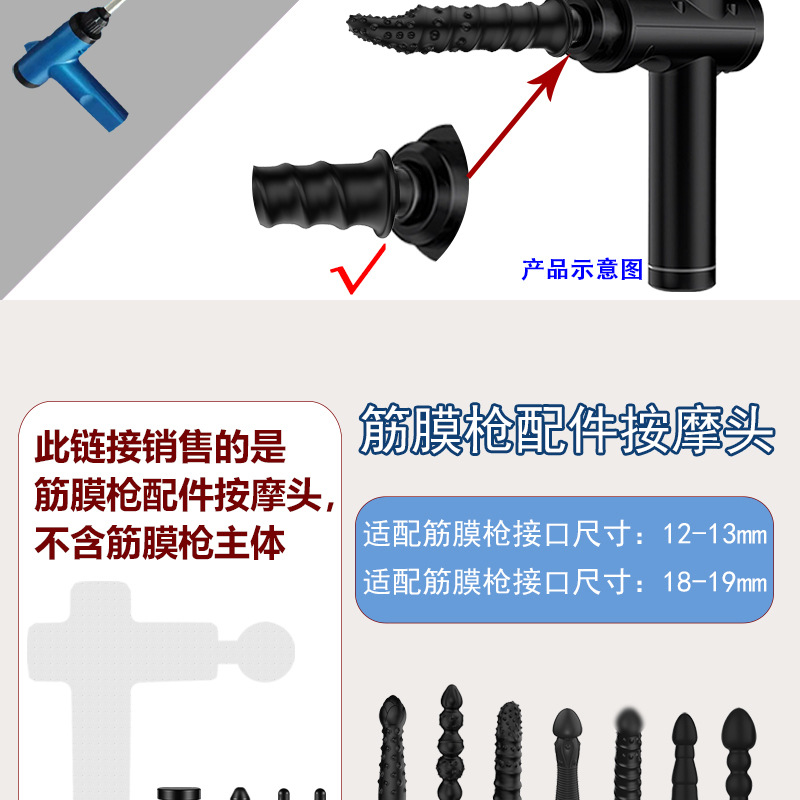 产品示意图

此链接销售的是筋膜枪配件按摩头，不含筋膜枪主体

筋膜枪配件按摩头

适配筋膜枪接口尺寸：12-13mm
适配筋膜枪接口尺寸：18-19mm