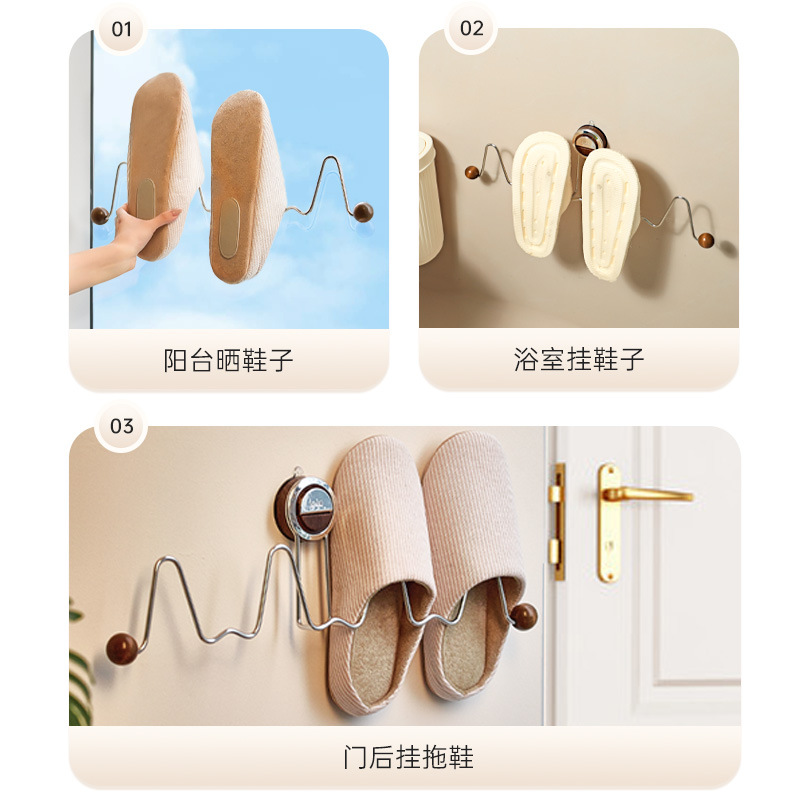 01

阳台晒鞋子

02

浴室挂鞋子

03

门后挂拖鞋