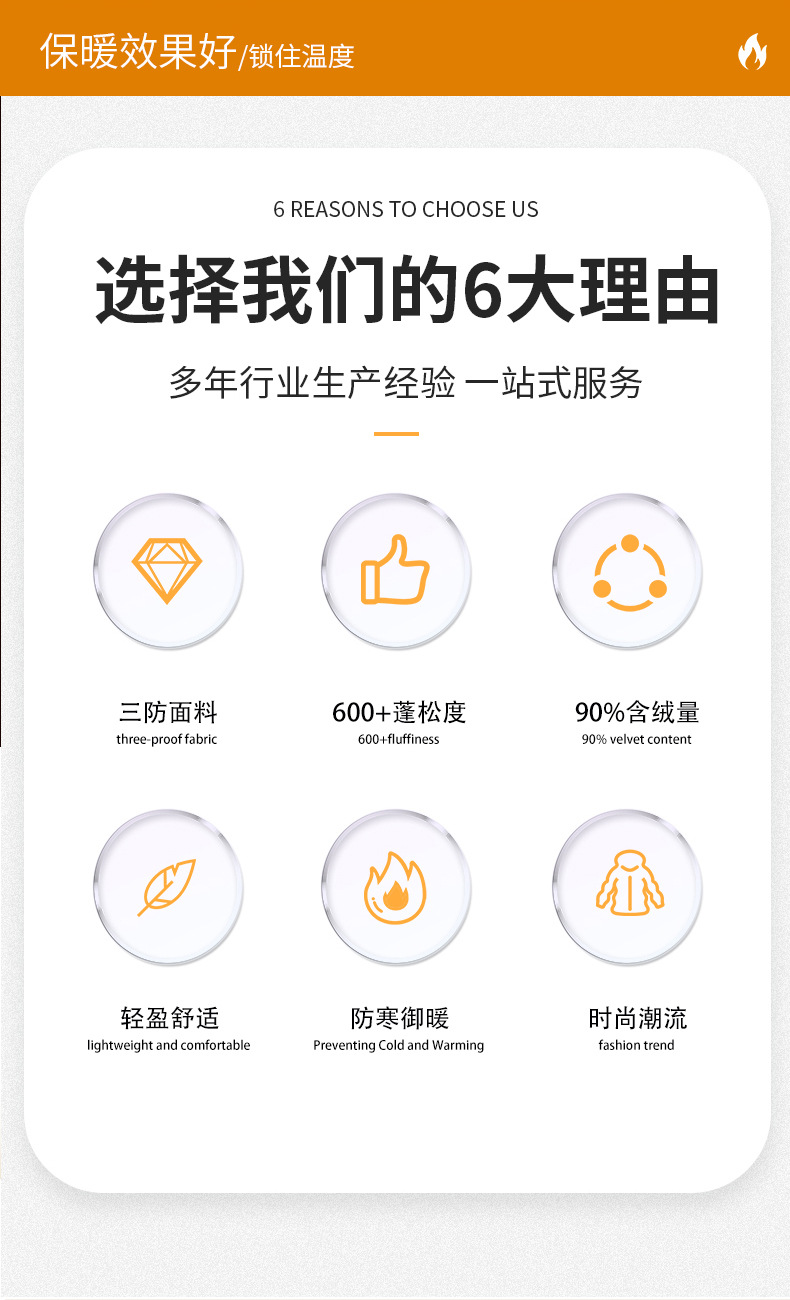 保暖效果好/锁住温度

6 REASONS TO CHOOSE US

选择我们的6大理由

多年行业生产经验 一站式服务

三防面料
three-proof fabric

600+蓬松度
600+fluffiness

90%含绒量
90% velvet content

轻盈舒适
lightweight and comfortable

防寒御暖
Preventing Cold and Warming

时尚潮流
fashion trend