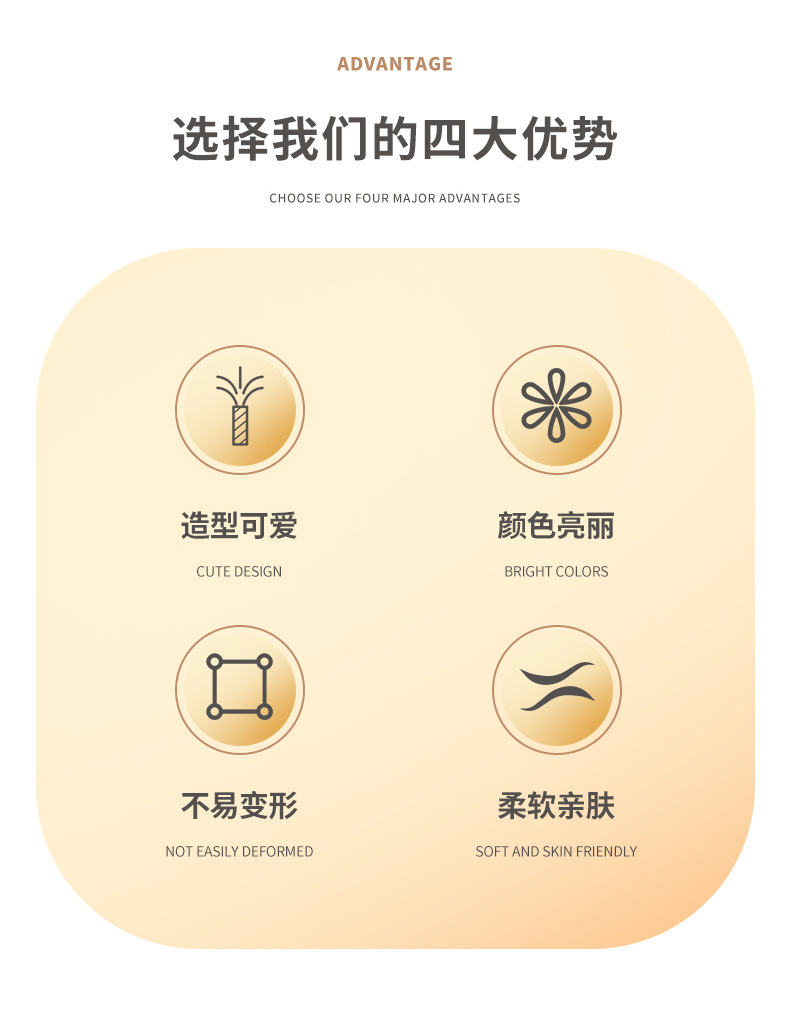 ADVANTAGE

选择我们的四大优势

CHOOSE OUR FOUR MAJOR ADVANTAGES

造型可爱

CUTE DESIGN

颜色亮丽

BRIGHT COLORS

不易变形

NOT EASILY DEFORMED

柔软亲肤

SOFT AND SKIN FRIENDLY