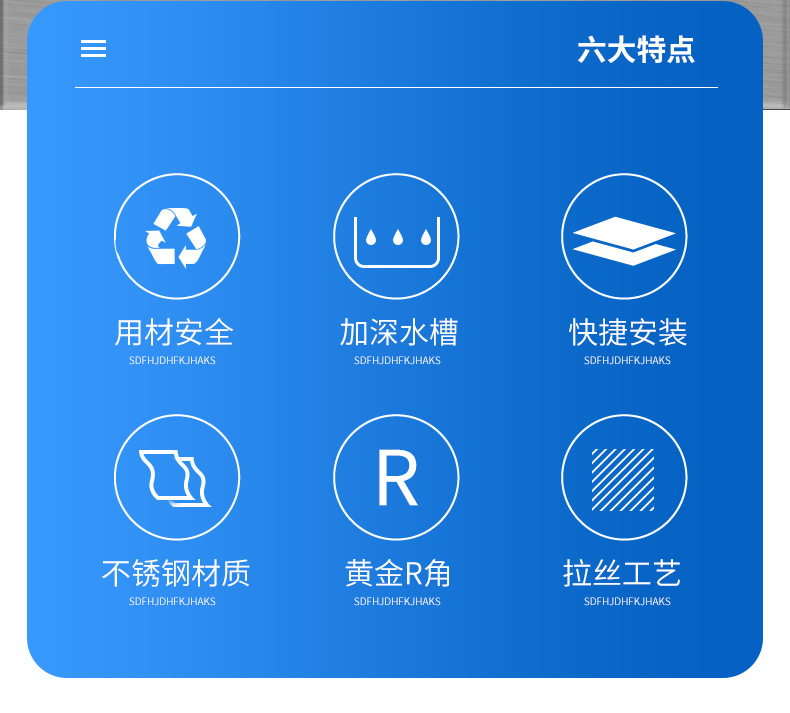 六大特点

用材安全
SDFHJDHFKJHAKS

加深水槽
SDFHJDHFKJHAKS

快捷安装
SDFHJDHFKJHAKS

R

不锈钢材质
SDFHJDHFKJHAKS

黄金R角
SDFHJDHFKJHAKS

拉丝工艺
SDFHJDHFKJHAKS