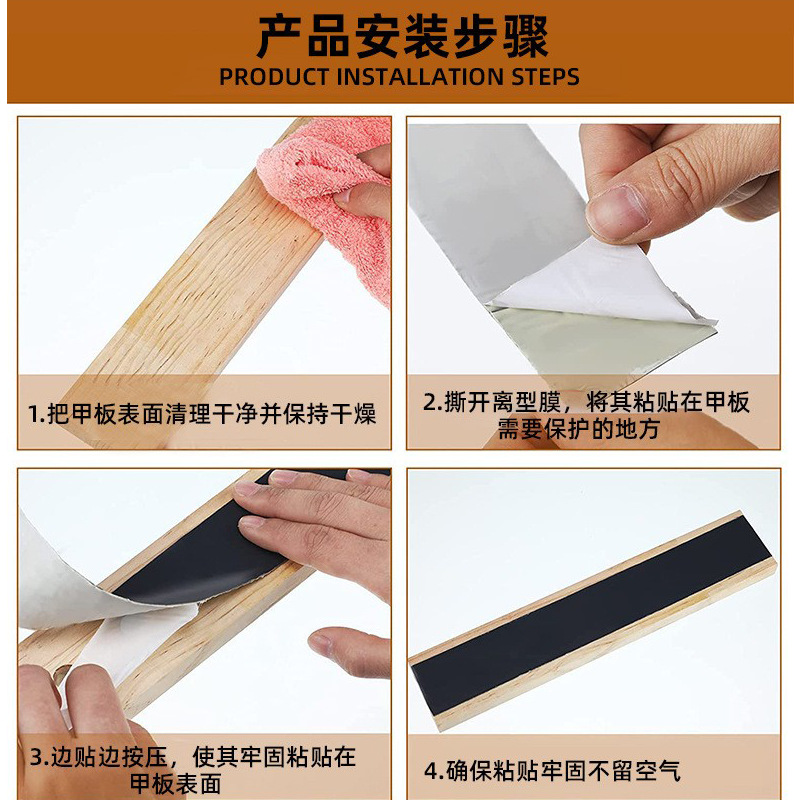 产品安装步骤
PRODUCT INSTALLATION STEPS

1.把甲板表面清理干净并保持干燥

2.撕开离型膜，将其粘贴在甲板需要保护的地方

3.边贴边按压，使其牢固粘贴在甲板表面

4.确保粘贴牢固不留空气