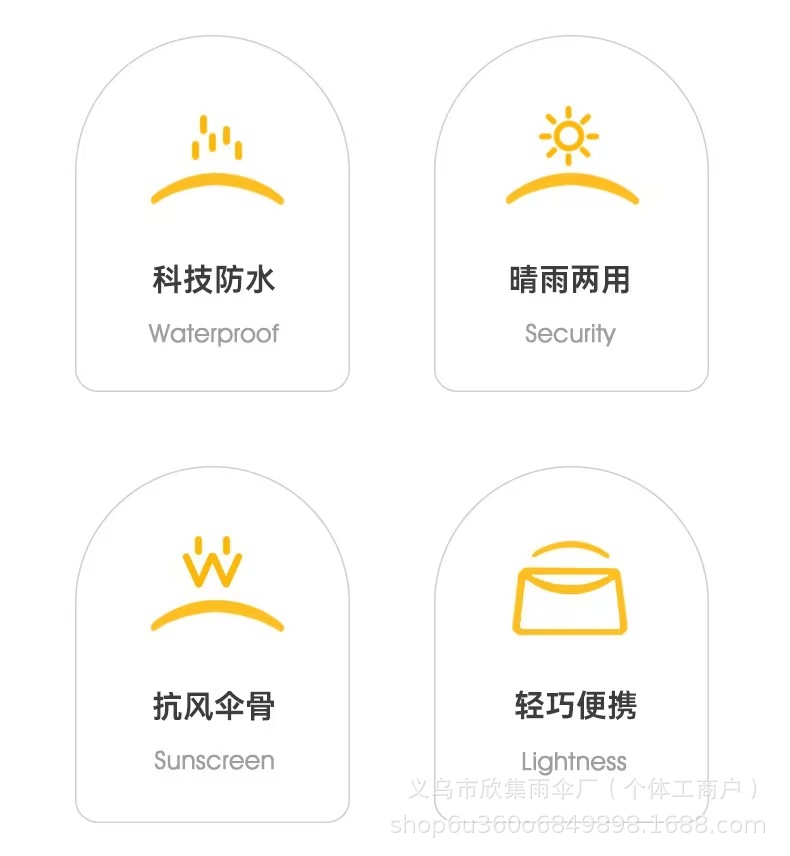 科技防水
Waterproof

晴雨两用
Security

抗风伞骨
Sunscreen

轻巧便携
Lightness

义乌市欣集雨伞厂（个体工商户）
shop6u360o6849898.1688.com