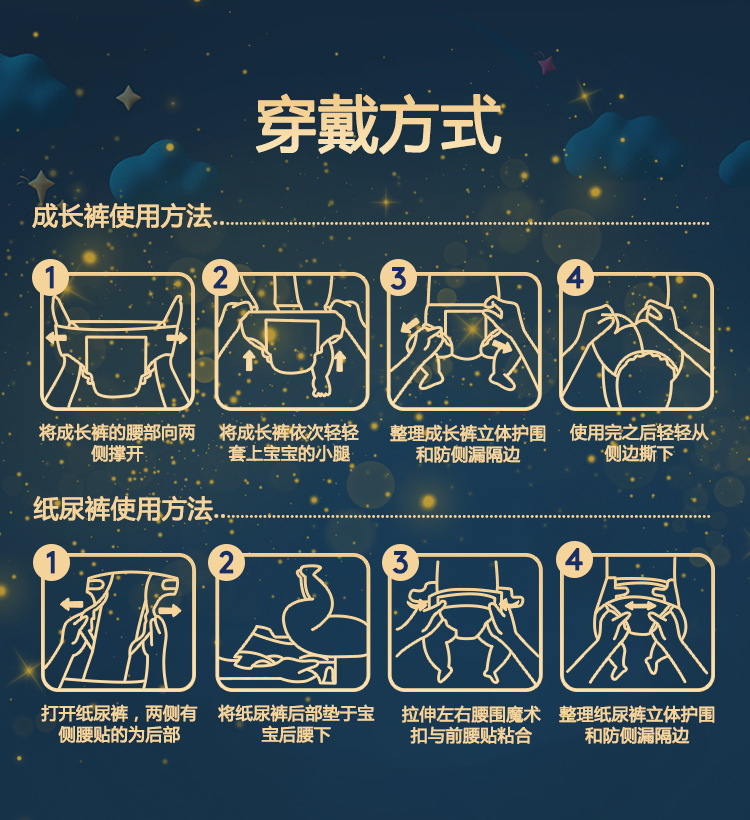 穿戴方式

成长裤使用方法

1
将成长裤的腰部向两侧撑开

2
将成长裤依次轻轻套上宝宝的小腿

3
整理成长裤立体护围和防侧漏隔边

4
使用完之后轻轻从侧边撕下

纸尿裤使用方法

1
打开纸尿裤，两侧有侧腰贴的为后部

2
将纸尿裤后部垫于宝宝后腰下

3
拉伸左右腰围魔术扣与前腰贴粘合

4
整理纸尿裤立体护围和防侧漏隔边