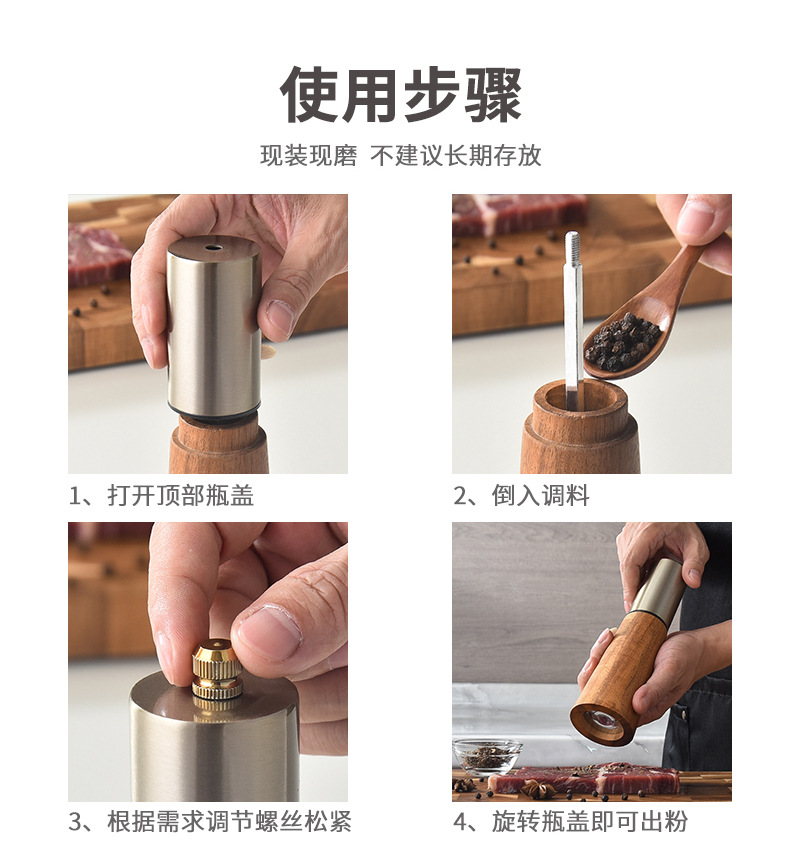 使用步骤

现装现磨 不建议长期存放

1、打开顶部瓶盖

2、倒入调料

3、根据需求调节螺丝松紧

4、旋转瓶盖即可出粉