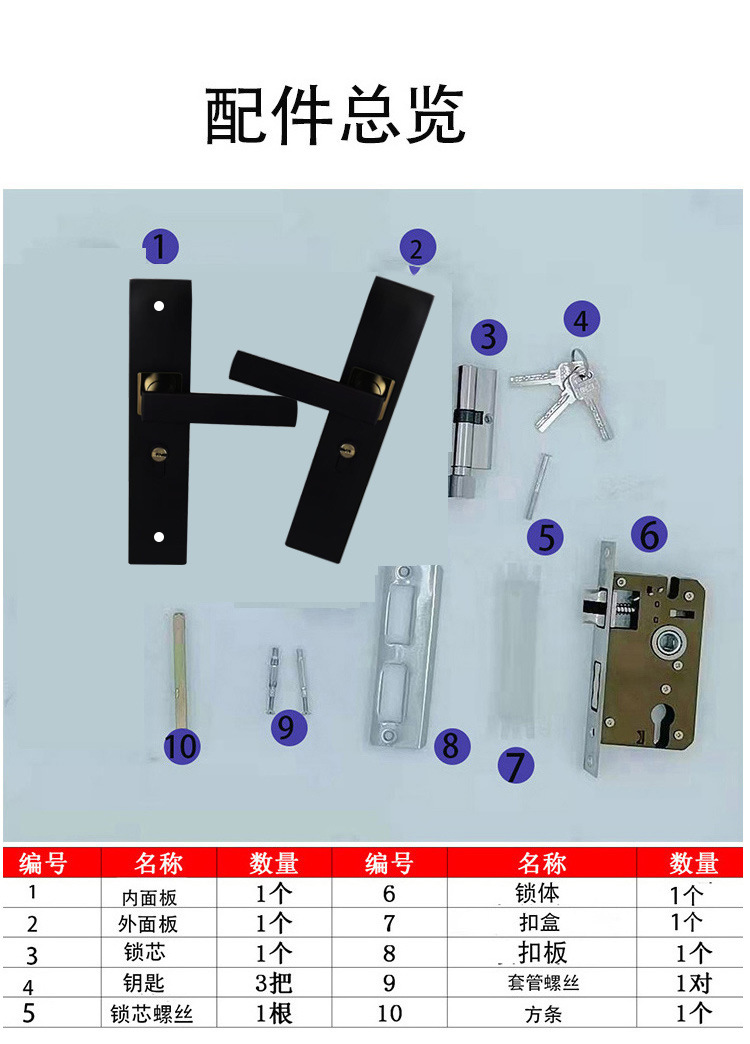 配件总览

1
2
3
4
5
6
10
9
8
7

| 编号 | 名称 | 数量 | 编号 | 名称 | 数量 |
|---|---|---|---|---|---|
| 1 | 内面板 | 1个 | 6 | 锁体 | 1个 |
| 2 | 外面板 | 1个 | 7 | 扣盒 | 1个 |
| 3 | 锁芯 | 1个 | 8 | 扣板 | 1个 |
| 4 | 钥匙 | 3把 | 9 | 套管螺丝 | 1对 |
| 5 | 锁芯螺丝 | 1根 | 10 | 方条 | 1个 |