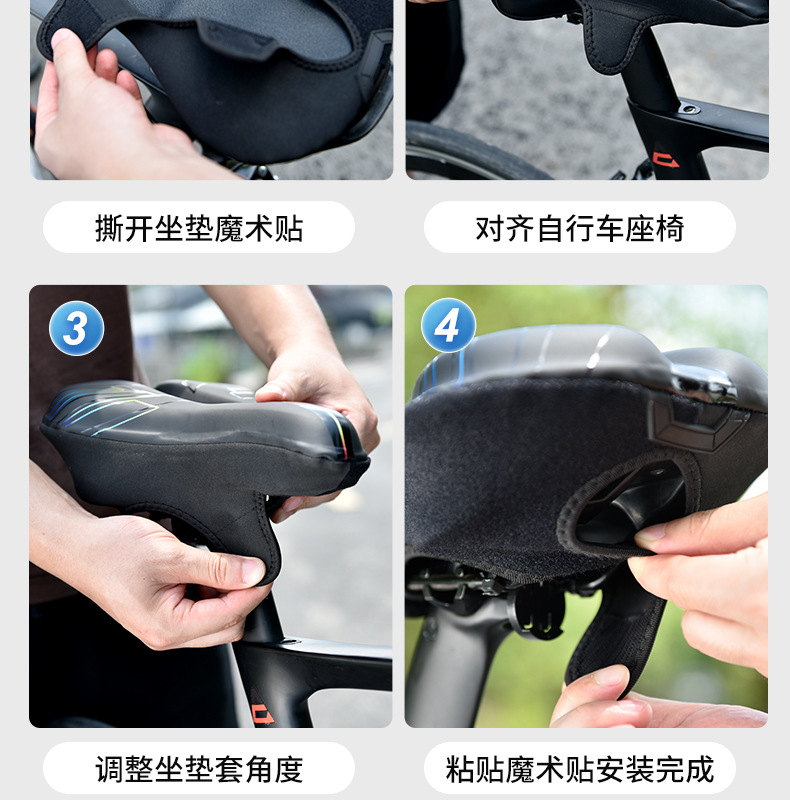 撕开坐垫魔术贴

对齐自行车座椅

3

4

调整坐垫套角度

粘贴魔术贴安装完成