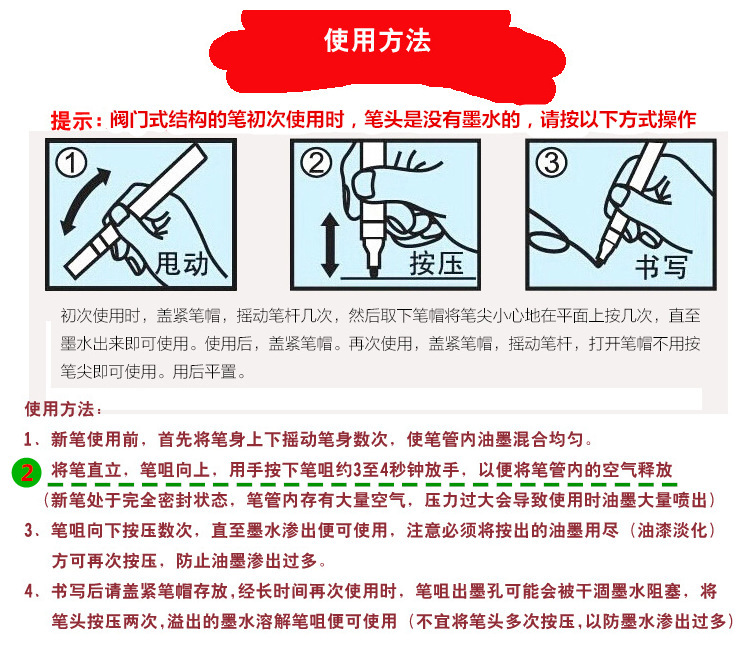 使用方法

提示：阀门式结构的笔初次使用时，笔头是没有墨水的，请按以下方式操作

①
甩动

②
按压

③
书写

初次使用时，盖紧笔帽，摇动笔杆几次，然后取下笔帽将笔尖小心地在平面上按几次，直至墨水出来即可使用。使用后，盖紧笔帽。再次使用，盖紧笔帽，摇动笔杆，打开笔帽不用按笔尖即可使用。用后平置。

使用方法：

1、新笔使用前，首先将笔身上下摇动笔身数次，使笔管内油墨混合均匀。

2 将笔直立，笔咀向上，用手按下笔咀约3至4秒钟放手，以便将笔管内的空气释放（新笔处于完全密封状态，笔管内存有大量空气，压力过大会导致使用时油墨大量喷出）

3、笔咀向下按压数次，直至墨水渗出便可使用，注意必须将按出的油墨用尽（油漆淡化）方可再次按压，防止油墨渗出过多。

4、书写后请盖紧笔帽存放，经长时间再次使用时，笔咀出墨孔可能会被干涸墨水阻塞，将笔头按压两次，溢出的墨水溶解笔咀便可使用（不宜将笔头多次按压，以防墨水渗出过多）