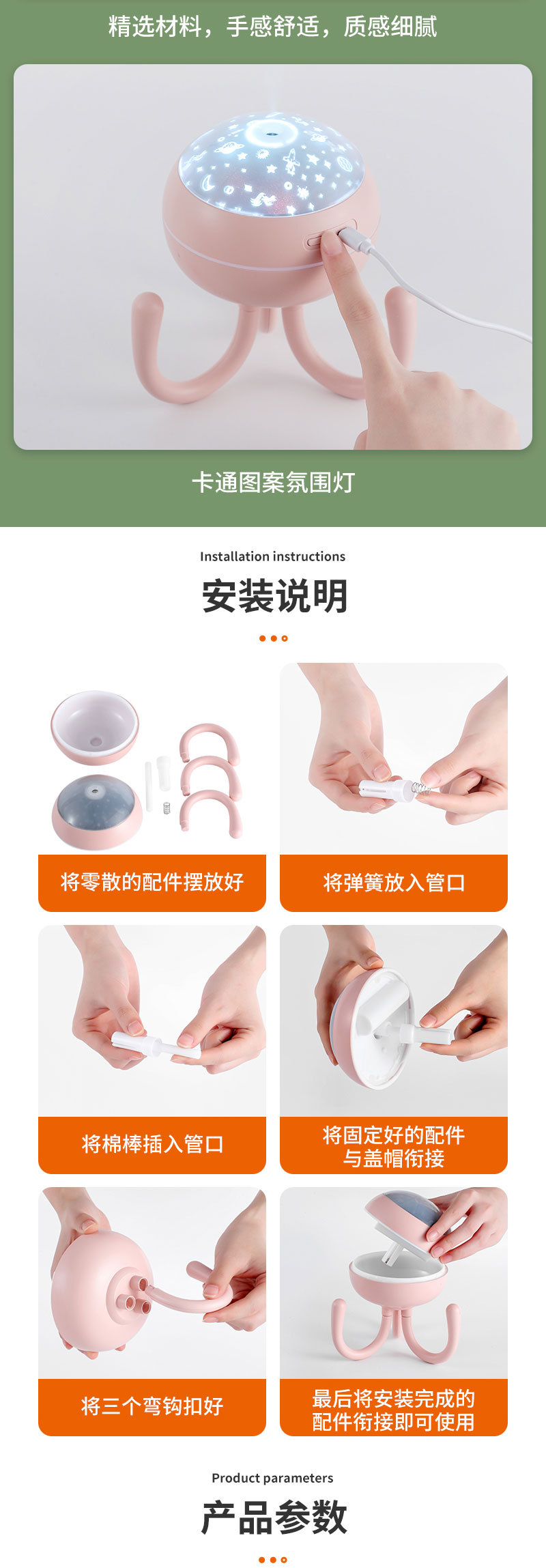 精选材料，手感舒适，质感细腻

卡通图案氛围灯

Installation instructions

安装说明

将零散的配件摆放好

将弹簧放入管口

将棉棒插入管口

将固定好的配件与盖帽衔接

将三个弯钩扣好

最后将安装完成的配件衔接即可使用

Product parameters

产品参数