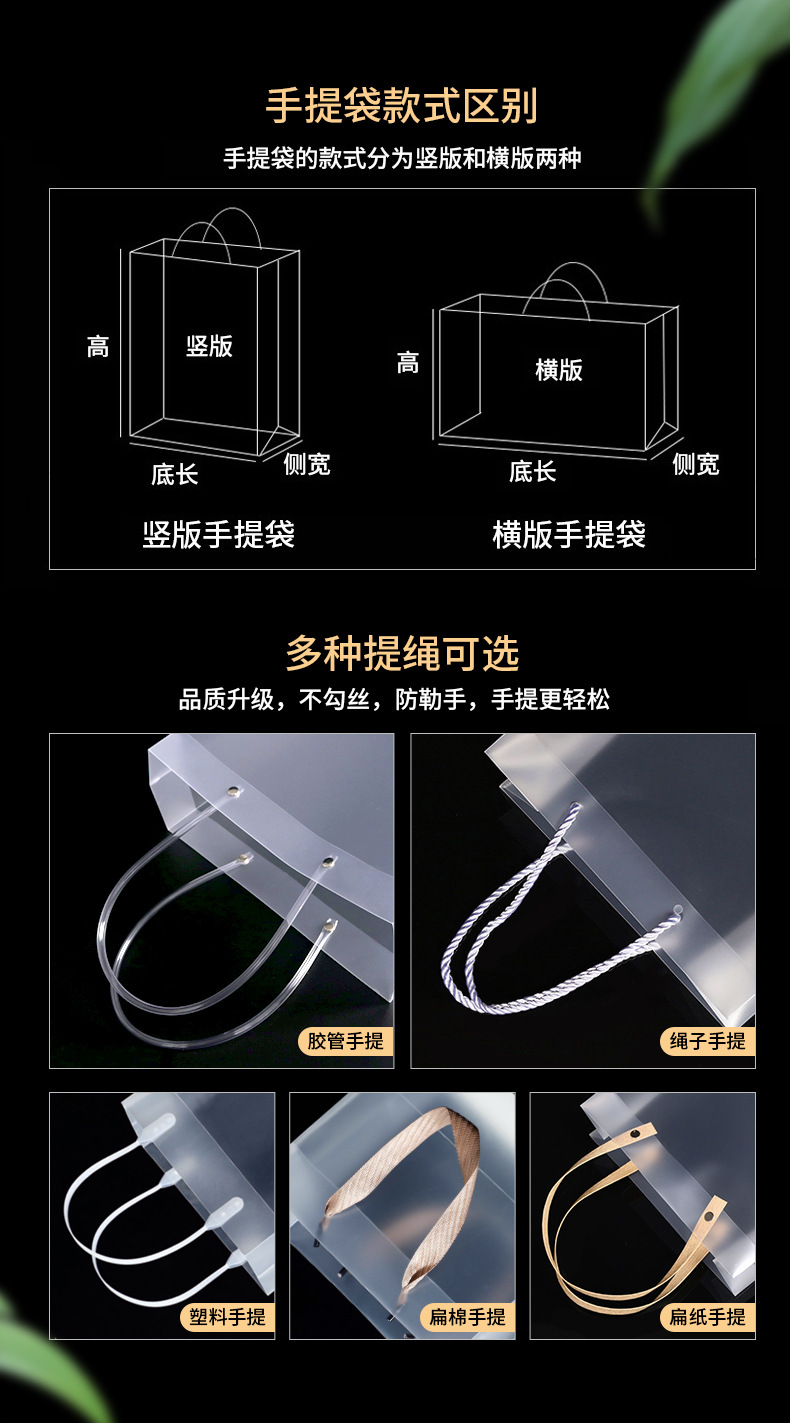 手提袋款式区别

手提袋的款式分为竖版和横版两种

高
竖版
底长
侧宽
竖版手提袋

高
横版
底长
侧宽
横版手提袋

多种提绳可选

品质升级，不勾丝，防勒手，手提更轻松

胶管手提

绳子手提

塑料手提

扁棉手提

扁纸手提